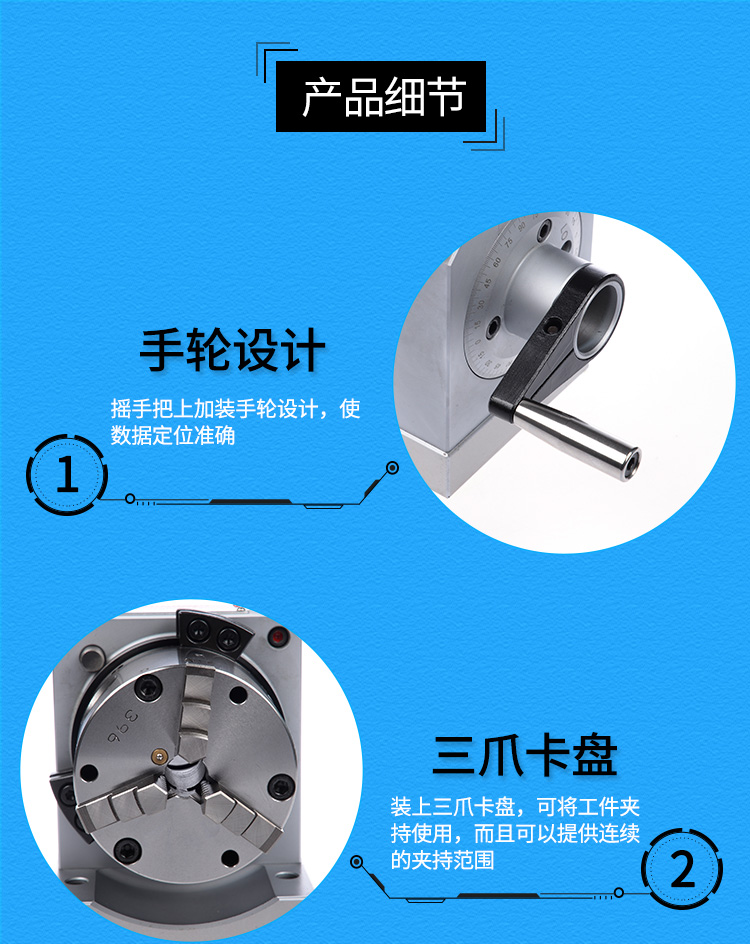 产品细节

手轮设计

摇手把上加装手轮设计，使数据定位准确

1

三爪卡盘

装上三爪卡盘，可将工件夹持使用，而且可以提供连续的夹持范围

2