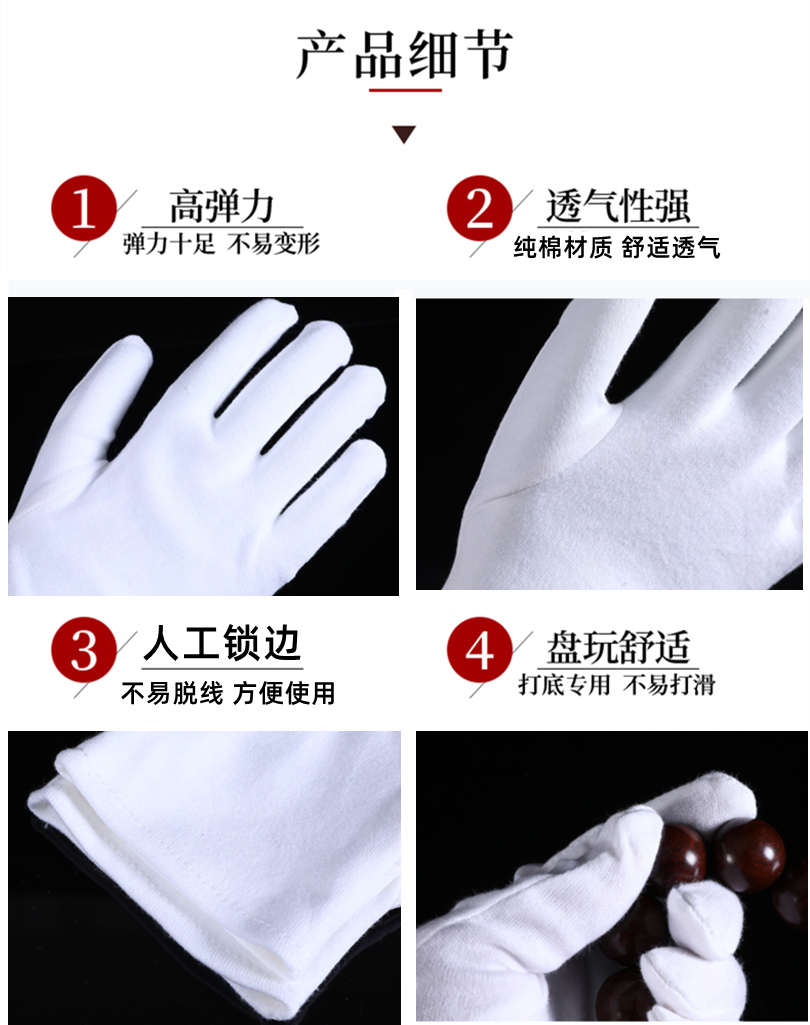 产品细节

1 高弹力
弹力十足 不易变形

2 透气性强
纯棉材质 舒适透气

3 人工锁边
不易脱线 方便使用

4 盘玩舒适
打底专用 不易打滑