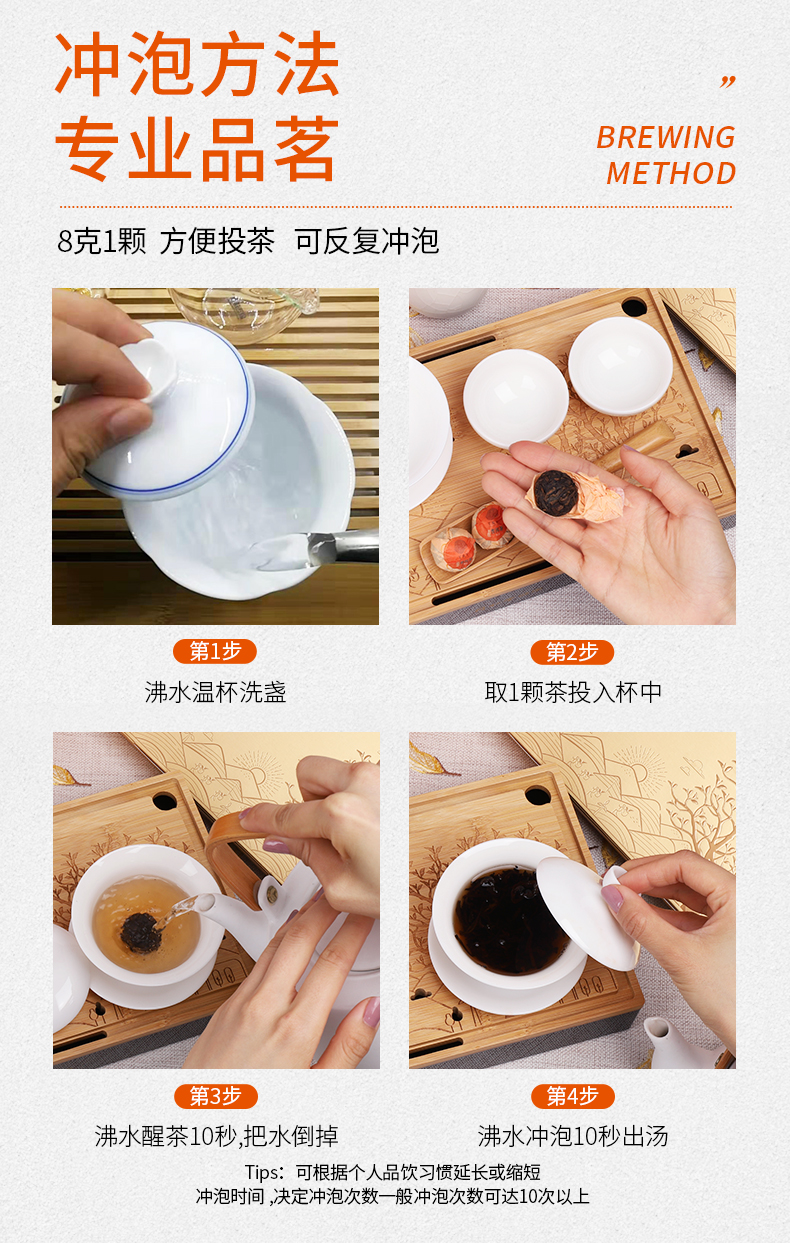 冲泡方法
专业品茗

”
BREWING
METHOD

8克1颗 方便投茶 可反复冲泡

第1步
沸水温杯洗盏

第2步
取1颗茶投入杯中

第3步
沸水醒茶10秒,把水倒掉

第4步
沸水冲泡10秒出汤

Tips: 可根据个人品饮习惯延长或缩短冲泡时间 ,决定冲泡次数一般冲泡次数可达10次以上