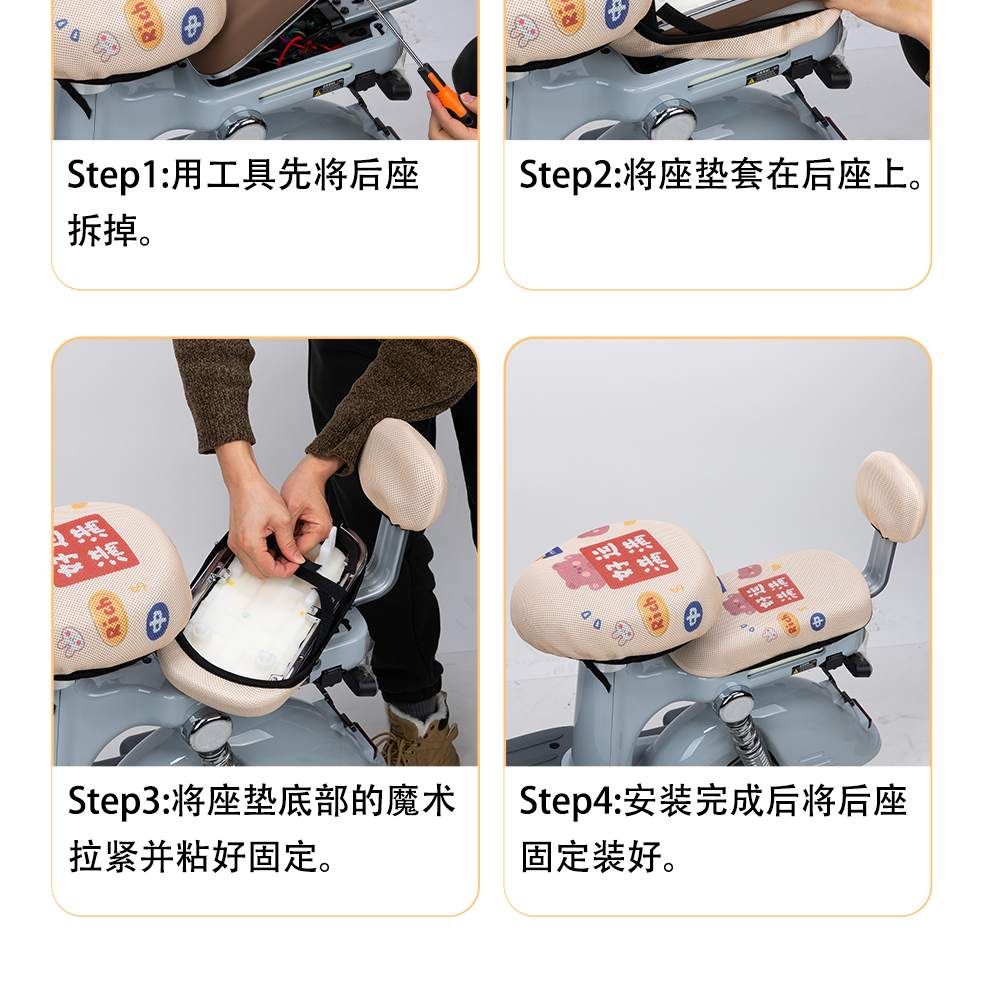 Step1:用工具先将后座拆掉。

Step2:将座垫套在后座上。

Step3:将座垫底部的魔术拉紧并粘好固定。

Step4:安装完成后将后座固定装好。