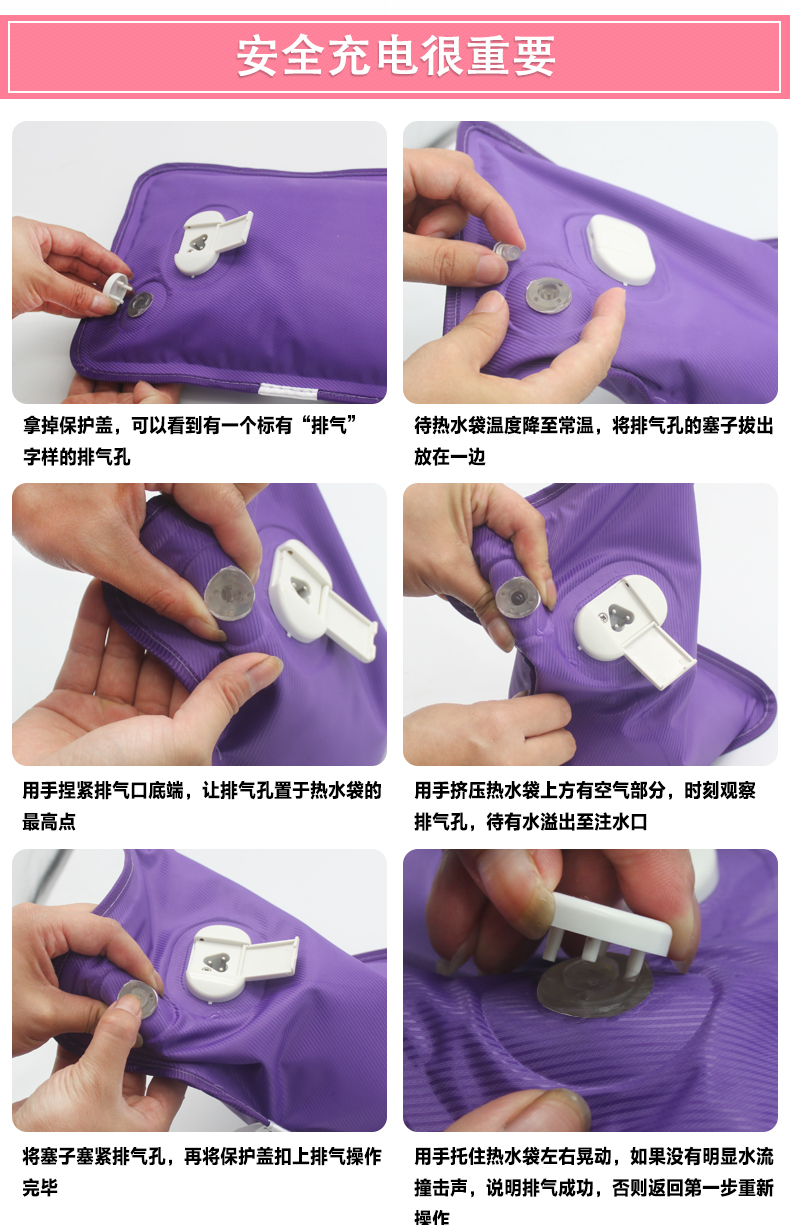 安全充电很重要

拿掉保护盖，可以看到有一个标有“排气”字样的排气孔

待热水袋温度降至常温，将排气孔的塞子拔出放在一边

用手捏紧排气口底端，让排气孔置于热水袋的最高点

用手挤压热水袋上方有空气部分，时刻观察排气孔，待有水溢出至注水口

将塞子塞紧排气孔，再将保护盖扣上排气操作完毕

用手托住热水袋左右晃动，如果没有明显水流撞击声，说明排气成功，否则返回第一步重新操作