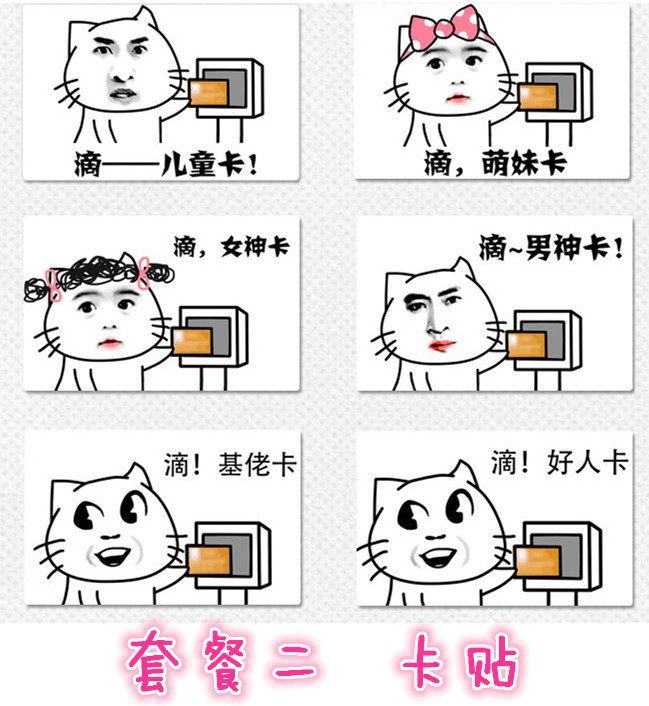 滴——儿童卡！

滴，萌妹卡

滴，女神卡

滴~男神卡！

滴！基佬卡

滴！好人卡

套餐二 卡贴