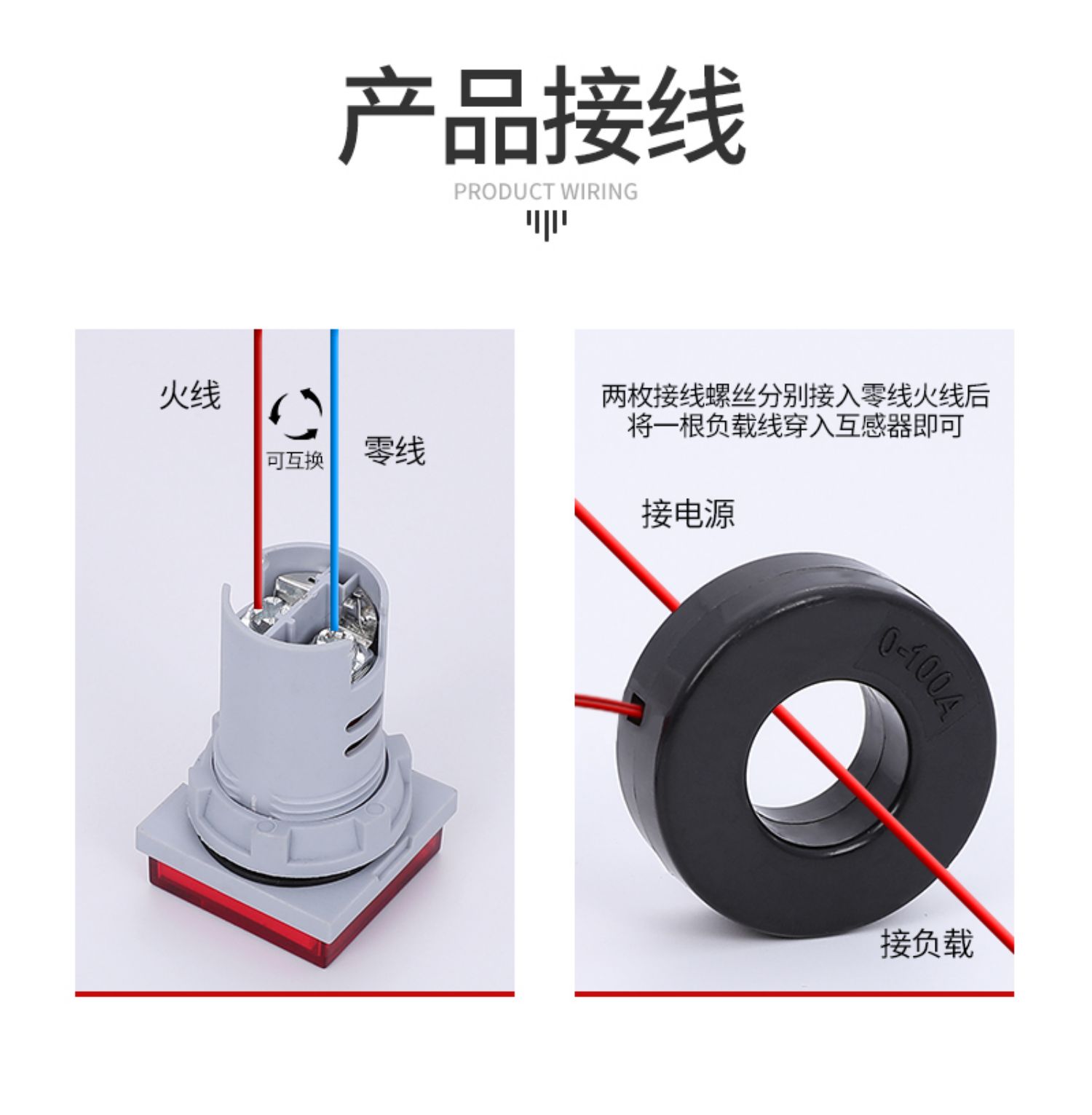 产品接线
PRODUCT WIRING

火线
可互换
零线

两枚接线螺丝分别接入零线火线后
将一根负载线穿入互感器即可

接电源
0-100A
接负载