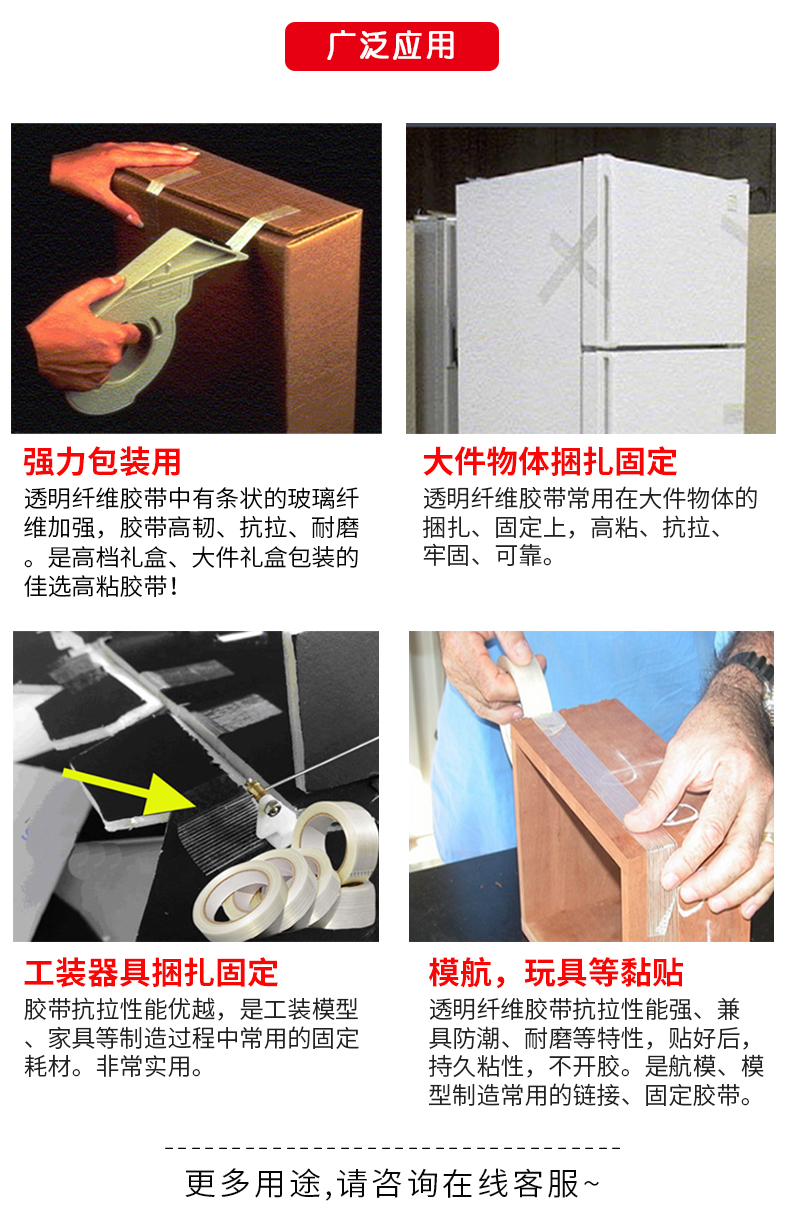 广泛应用

强力包装用
透明纤维胶带中有条状的玻璃纤维加强，胶带高韧、抗拉、耐磨。是高档礼盒、大件礼盒包装的佳选高粘胶带！

大件物体捆扎固定
透明纤维胶带常用在大件物体的捆扎、固定上，高粘、抗拉、牢固、可靠。

工装器具捆扎固定
胶带抗拉性能优越，是工装模型、家具等制造过程中常用的固定耗材。非常实用。

模航，玩具等黏贴
透明纤维胶带抗拉性能强、兼具防潮、耐磨等特性，贴好后，持久粘性，不开胶。是航模、模型制造常用的链接、固定胶带。

更多用途,请咨询在线客服~