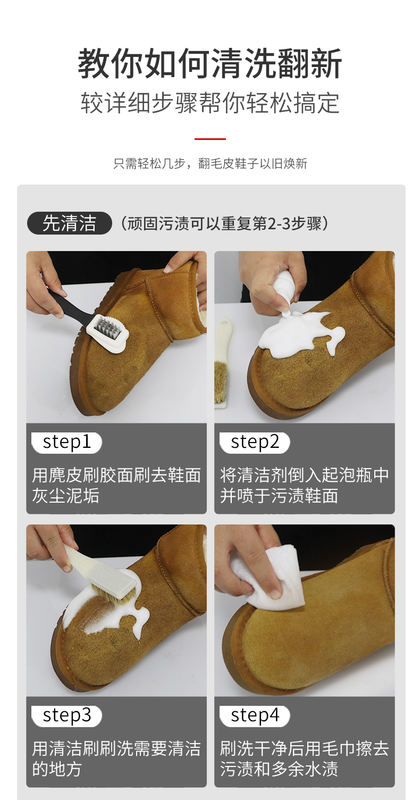 教你如何清洗翻新
较详细步骤帮你轻松搞定

只需轻松几步，翻毛皮鞋子以旧焕新

先清洁 （顽固污渍可以重复第2-3步骤）

step1
用麂皮刷胶面刷去鞋面灰尘泥垢

step2
将清洁剂倒入起泡瓶中并喷于污渍鞋面

step3
用清洁刷刷洗需要清洁的地方

step4
刷洗干净后用毛巾擦去污渍和多余水渍