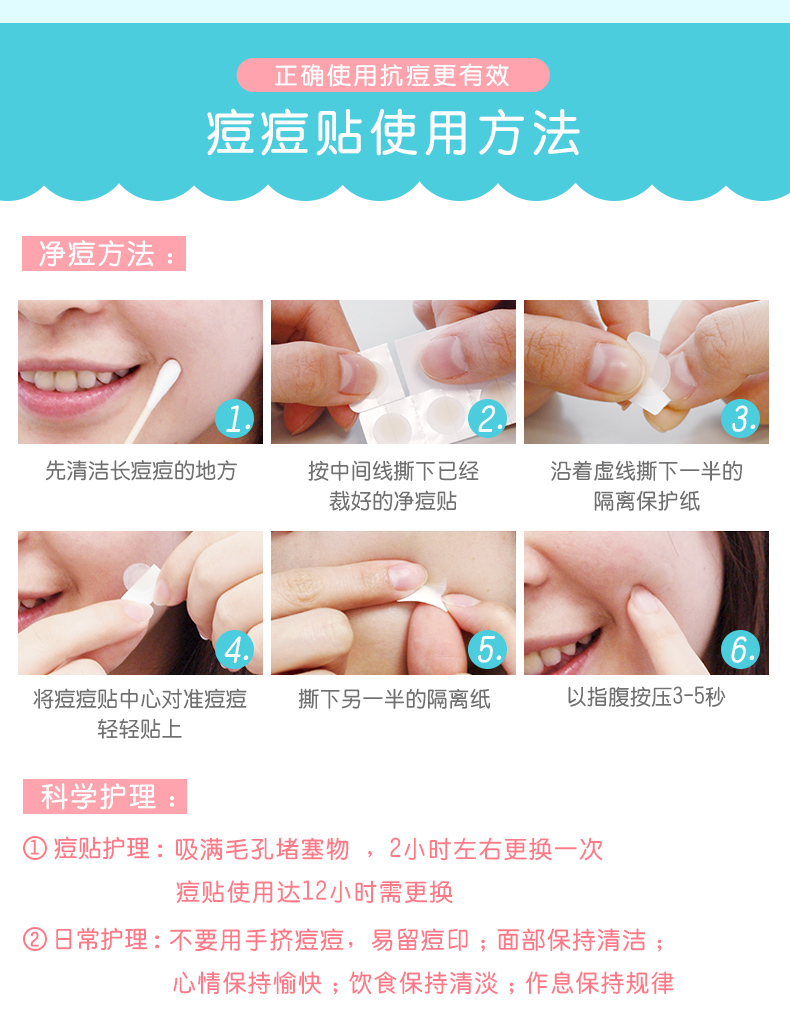 正确使用抗痘更有效

痘痘贴使用方法

净痘方法：

1.
先清洁长痘痘的地方

2.
按中间线撕下已经裁好的净痘贴

3.
沿着虚线撕下一半的隔离保护纸

4.
将痘痘贴中心对准痘痘轻轻贴上

5.
撕下另一半的隔离纸

6.
以指腹按压3-5秒

科学护理：

① 痘贴护理：吸满毛孔堵塞物 ，2小时左右更换一次
痘贴使用达12小时需更换

② 日常护理：不要用手挤痘痘，易留痘印；面部保持清洁；
心情保持愉快；饮食保持清淡；作息保持规律