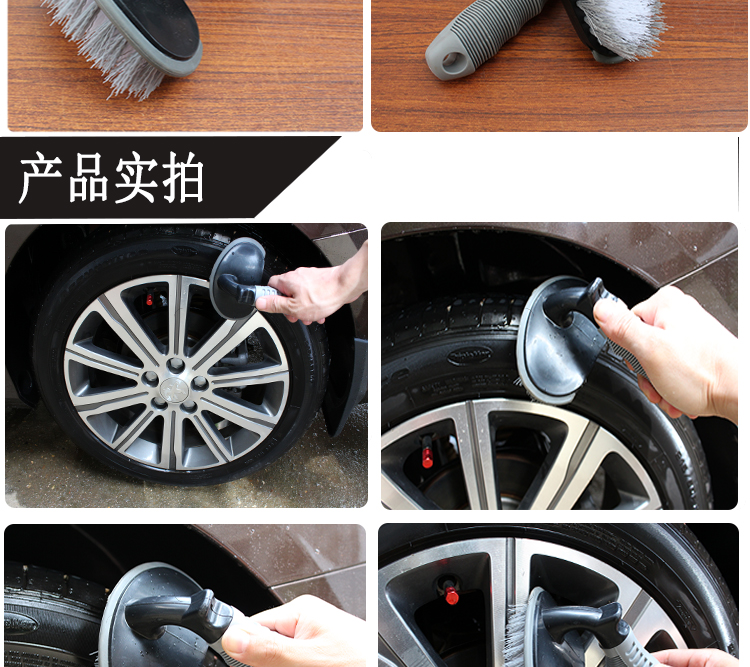 产品实拍