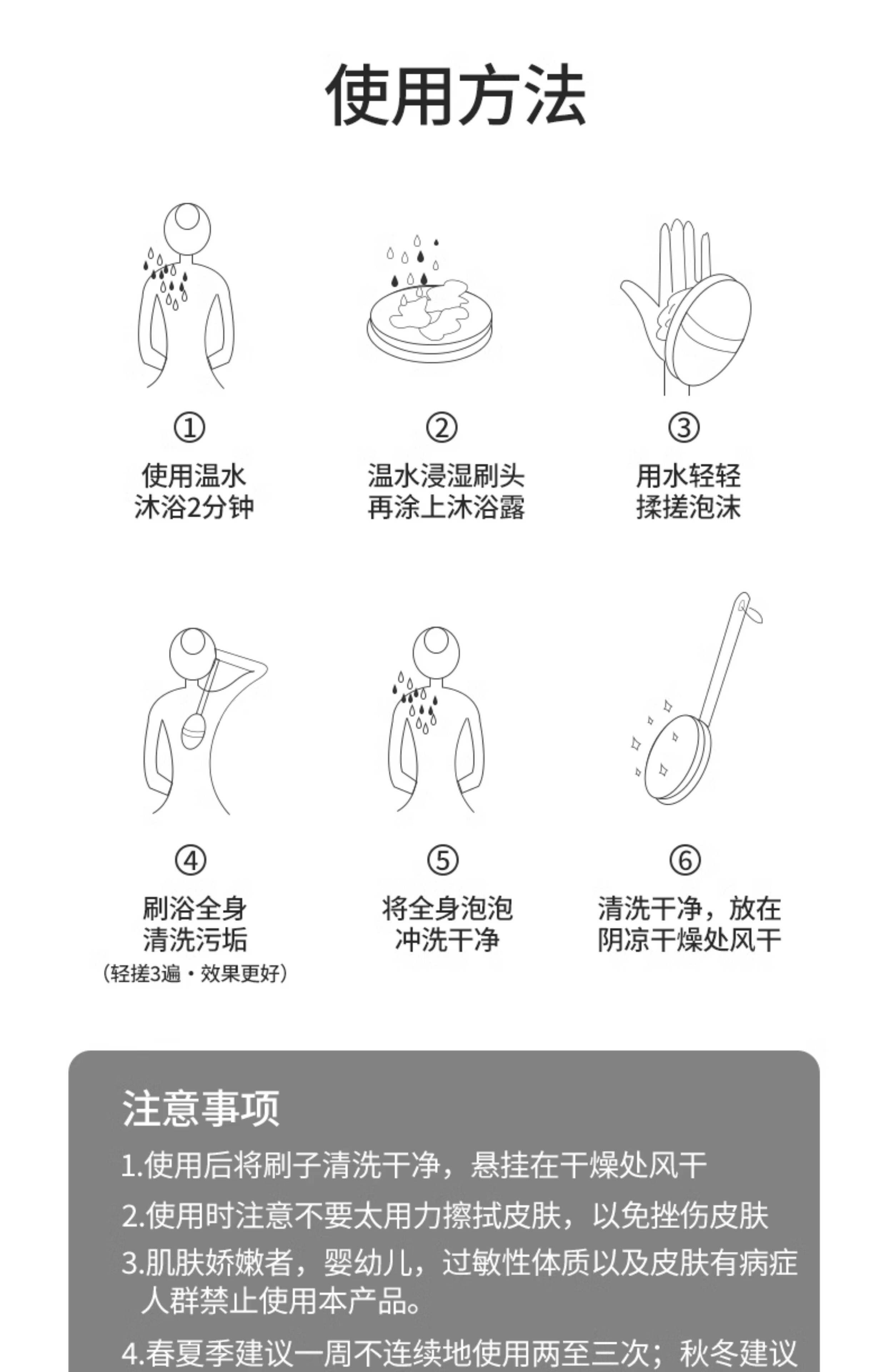 使用方法

①
使用温水
沐浴2分钟

②
温水浸湿刷头
再涂上沐浴露

③
用水轻轻
揉搓泡沫

④
刷浴全身
清洗污垢
(轻搓3遍·效果更好)

⑤
将全身泡泡
冲洗干净

⑥
清洗干净，放在
阴凉干燥处风干

注意事项
1.使用后将刷子清洗干净，悬挂在干燥处风干
2.使用时注意不要太用力擦拭皮肤，以免挫伤皮肤
3.肌肤娇嫩者，婴幼儿，过敏性体质以及皮肤有病症人群禁止使用本产品。
4.春夏季建议一周不连续地使用两至三次；秋冬建议