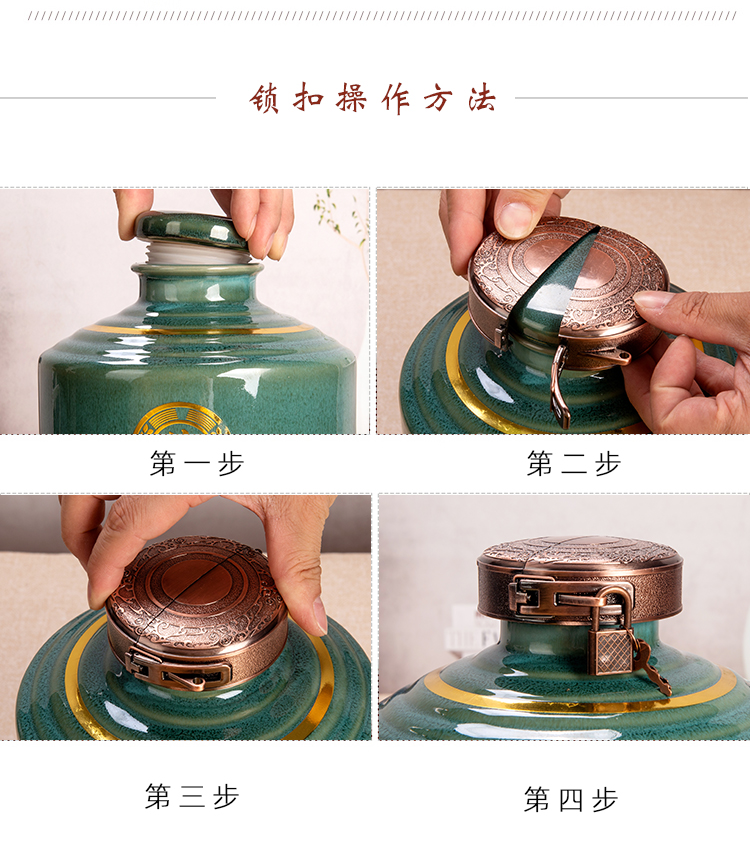 锁扣操作方法

第一步

第二步

第三步

第四步