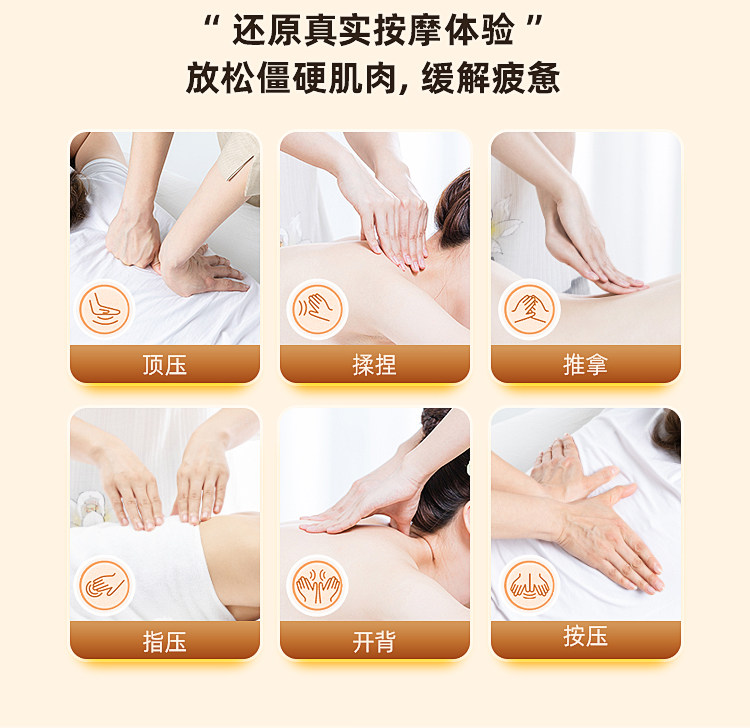 “ 还原真实按摩体验 ”
放松僵硬肌肉, 缓解疲惫

顶压

揉捏

推拿

指压

开背

按压