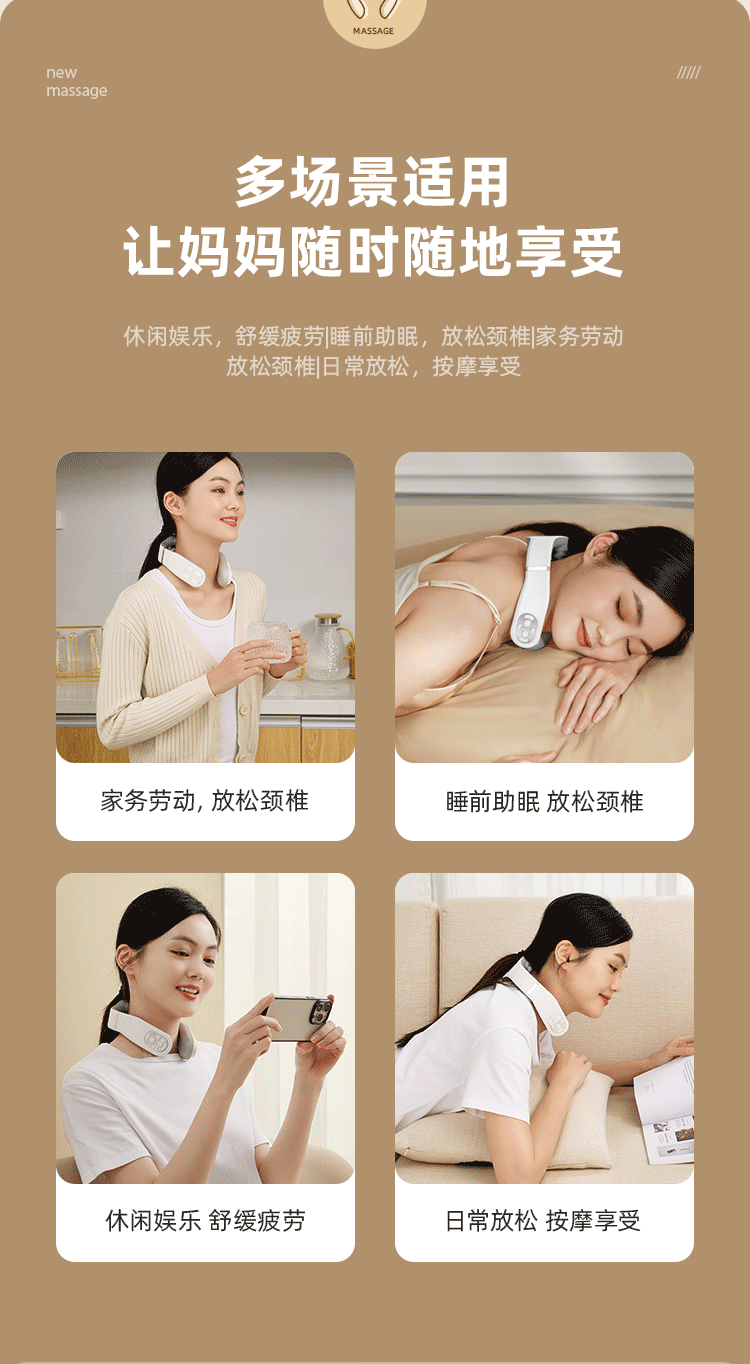 MASSAGE

new
massage

/////

多场景适用
让妈妈随时随地享受

休闲娱乐，舒缓疲劳|睡前助眠，放松颈椎|家务劳动
放松颈椎|日常放松，按摩享受

家务劳动, 放松颈椎

睡前助眠 放松颈椎

休闲娱乐 舒缓疲劳

日常放松 按摩享受