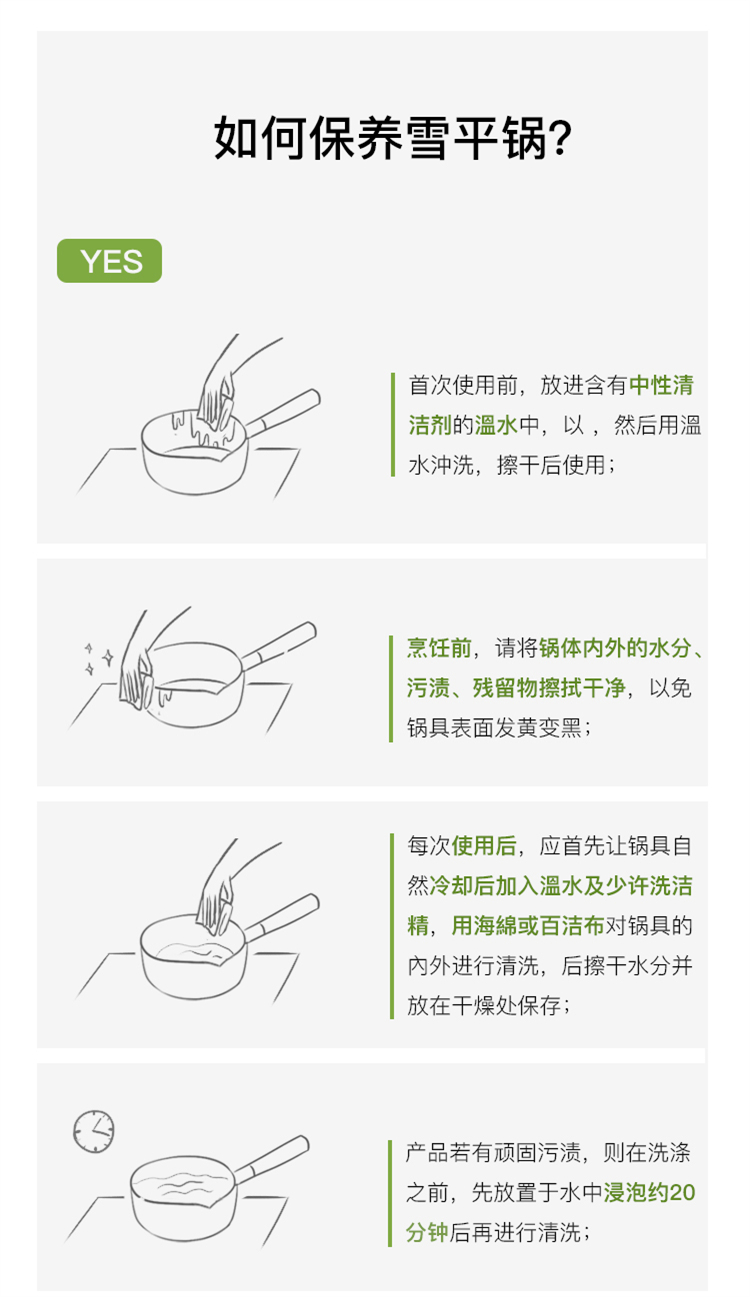 如何保养雪平锅?

YES

首次使用前，放进含有中性清洁剂的温水中，以，然后用温水冲洗，擦干后使用；

烹饪前，请将锅体内外的水分、污渍、残留物擦拭干净，以免锅具表面发黄变黑；

每次使用后，应首先让锅具自然冷却后加入温水及少许洗洁精，用海綿或百洁布对锅具的内外进行清洗，后擦干水分并放在干燥处保存；

产品若有顽固污渍，则在洗涤之前，先放置于水中浸泡约20分钟后再进行清洗；