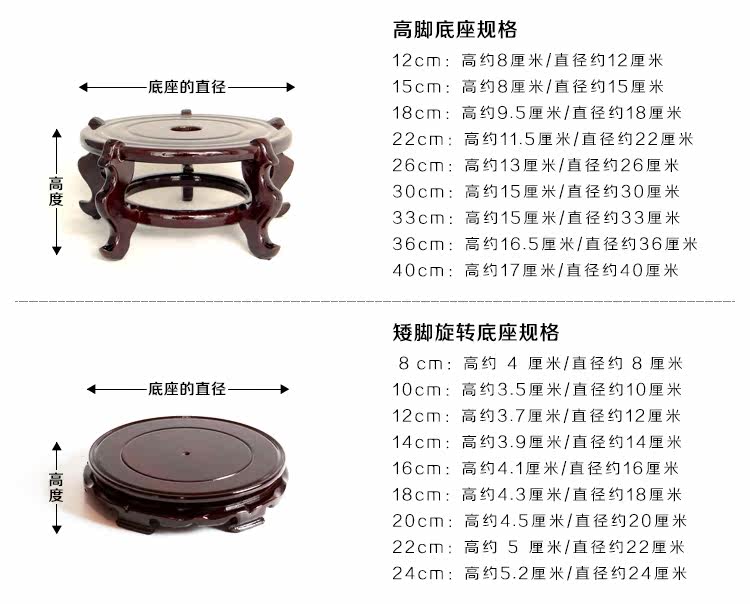 底座的直径

高度

高脚底座规格
12cm：高约8厘米/直径约12厘米
15cm：高约8厘米/直径约15厘米
18cm：高约9.5厘米/直径约18厘米
22cm：高约11.5厘米/直径约22厘米
26cm：高约13厘米/直径约26厘米
30cm：高约15厘米/直径约30厘米
33cm：高约15厘米/直径约33厘米
36cm：高约16.5厘米/直径约36厘米
40cm：高约17厘米/直径约40厘米

底座的直径

高度

矮脚旋转底座规格
8 cm：高约 4 厘米/直径约 8 厘米
10cm：高约3.5厘米/直径约10厘米
12cm：高约3.7厘米/直径约12厘米
14cm：高约3.9厘米/直径约14厘米
16cm：高约4.1厘米/直径约16厘米
18cm：高约4.3厘米/直径约18厘米
20cm：高约4.5厘米/直径约20厘米
22cm：高约 5 厘米/直径约22厘米
24cm：高约5.2厘米/直径约24厘米