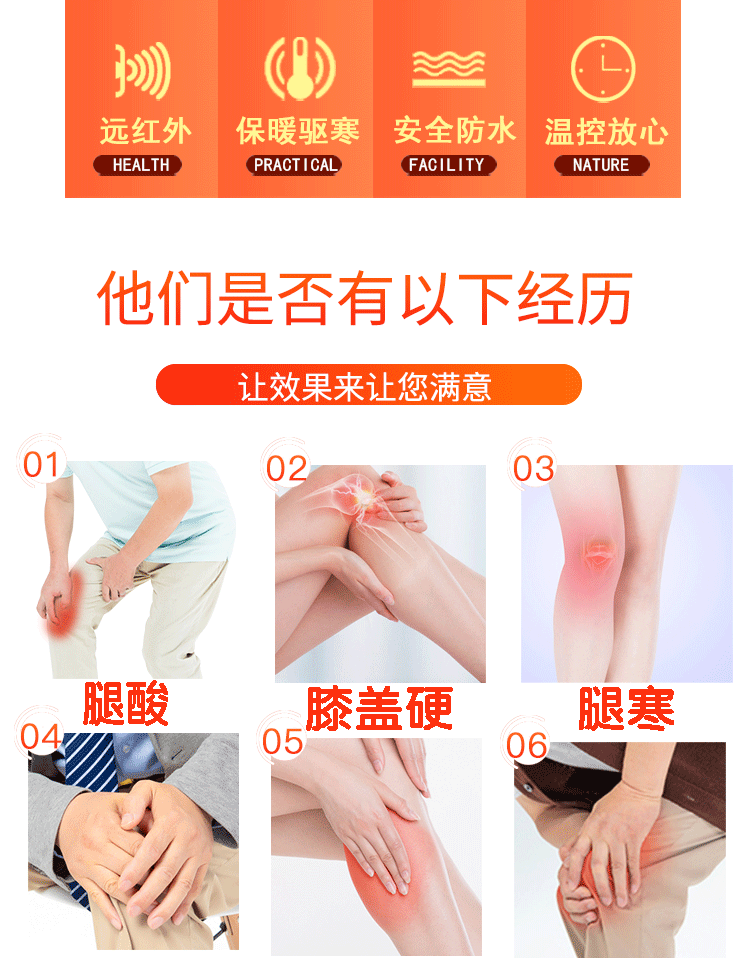 远红外
HEALTH

保暖驱寒
PRACTICAL

安全防水
FACILITY

温控放心
NATURE

他们是否有以下经历

让效果来让您满意

01
腿酸

02
膝盖硬

03
腿寒

04

05

06