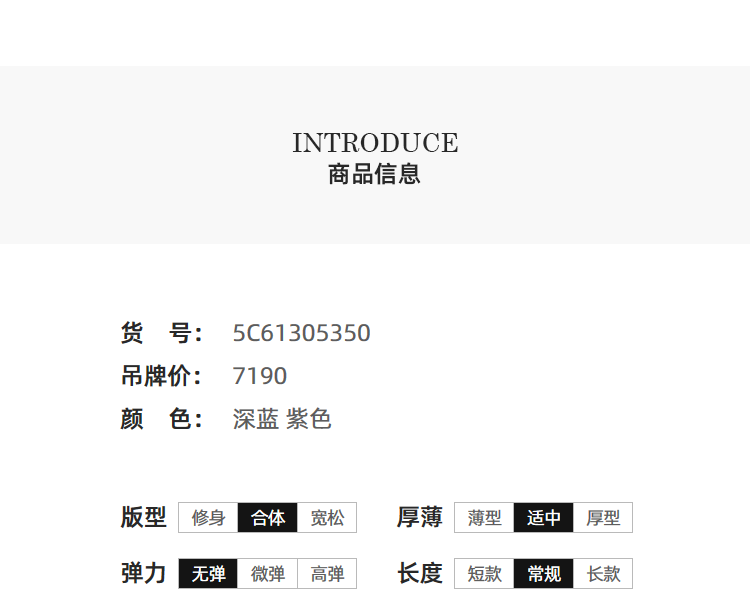 INTRODUCE
商品信息

货 号: 5C61305350
吊牌价: 7190
颜 色: 深蓝 紫色

版型 修身 合体 宽松
厚薄 薄型 适中 厚型

弹力 无弹 微弹 高弹
长度 短款 常规 长款