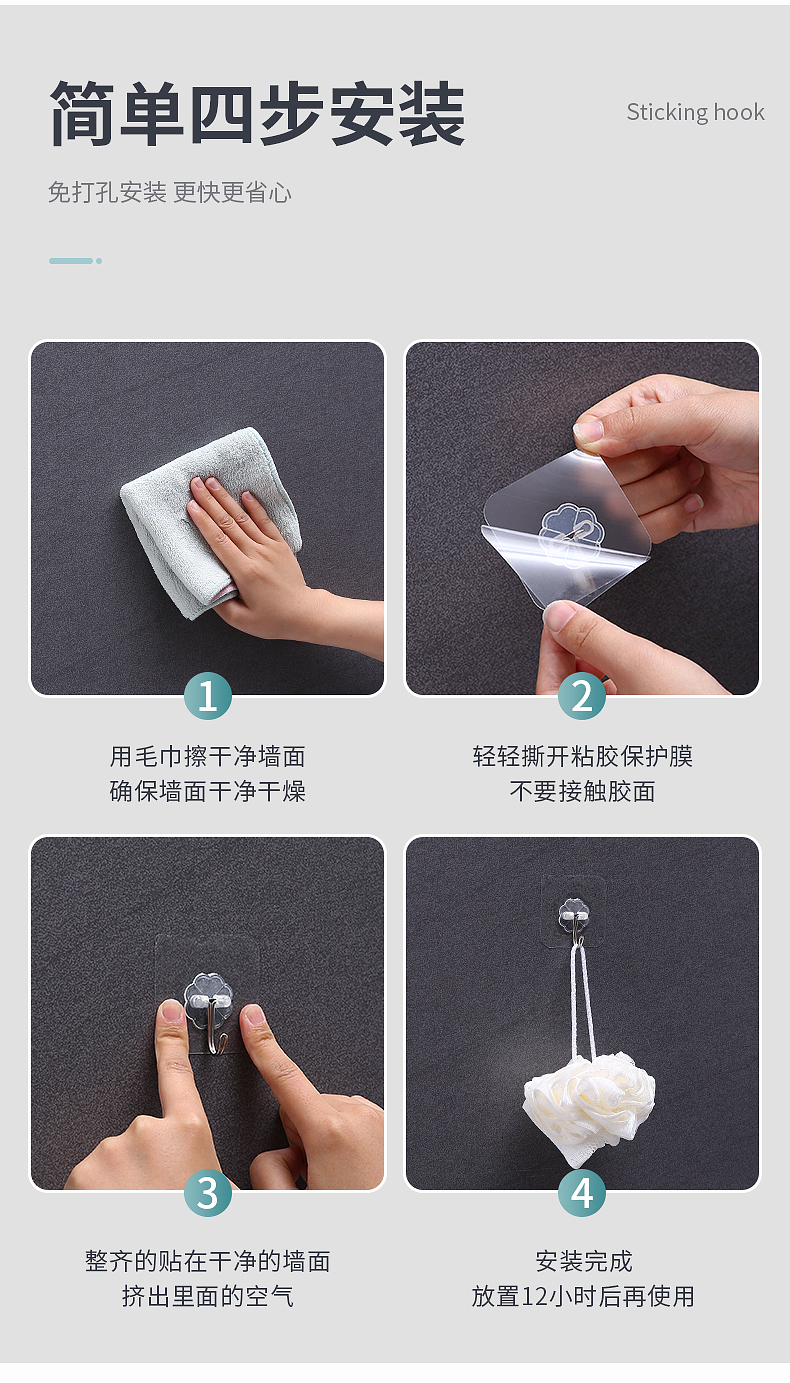 简单四步安装

Sticking hook

免打孔安装 更快更省心

1

用毛巾擦干净墙面
确保墙面干净干燥

2

轻轻撕开粘胶保护膜
不要接触胶面

3

整齐的贴在干净的墙面
挤出里面的空气

4

安装完成
放置12小时后再使用