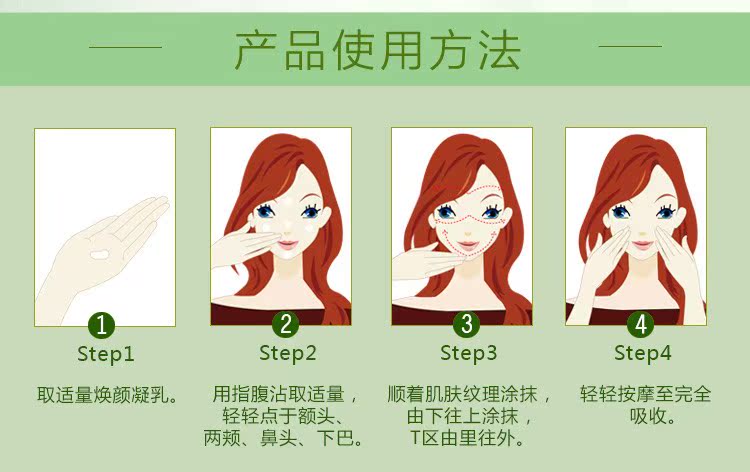 产品使用方法

1
Step1
取适量焕颜凝乳。

2
Step2
用指腹沾取适量，轻轻点于额头、两颊、鼻头、下巴。

3
Step3
顺着肌肤纹理涂抹，由下往上涂抹，T区由里往外。

4
Step4
轻轻按摩至完全吸收。