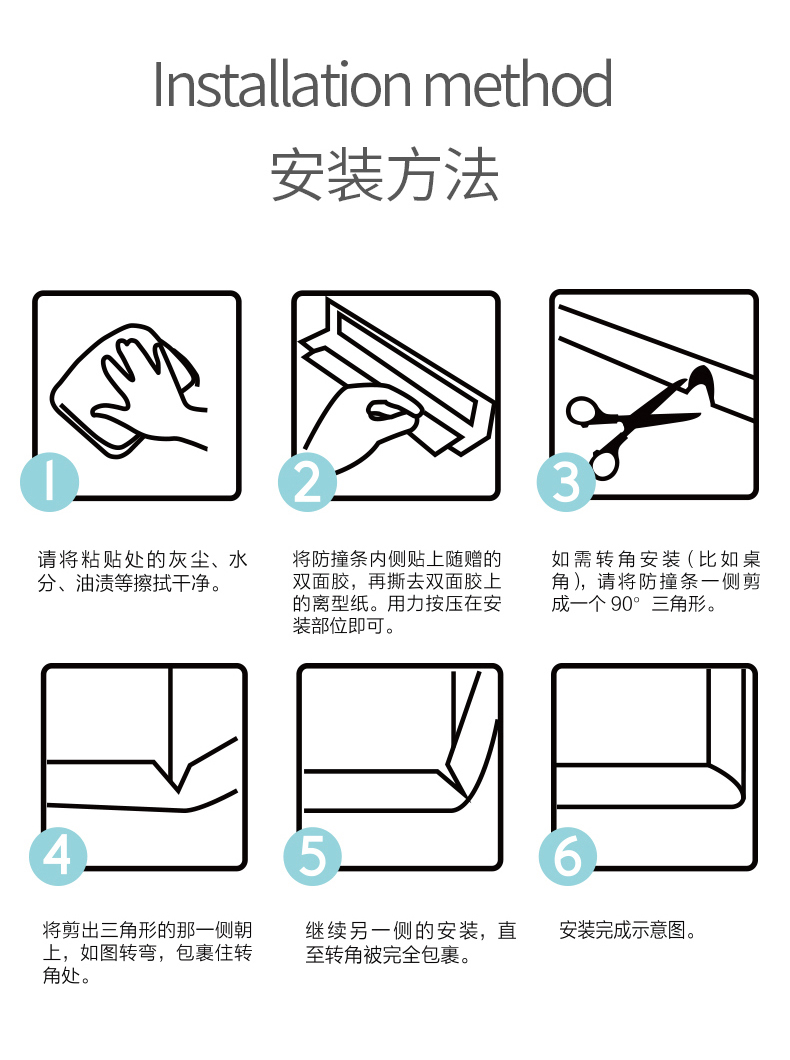 Installation method

安装方法

1

请将粘贴处的灰尘、水分、油渍等擦拭干净。

2

将防撞条内侧贴上随赠的双面胶，再撕去双面胶上的离型纸。用力按压在安装部位即可。

3

如需转角安装（比如桌角），请将防撞条一侧剪成一个 90° 三角形。

4

将剪出三角形的那一侧朝上，如图转弯，包裹住转角处。

5

继续另一侧的安装，直至转角被完全包裹。

6

安装完成示意图。