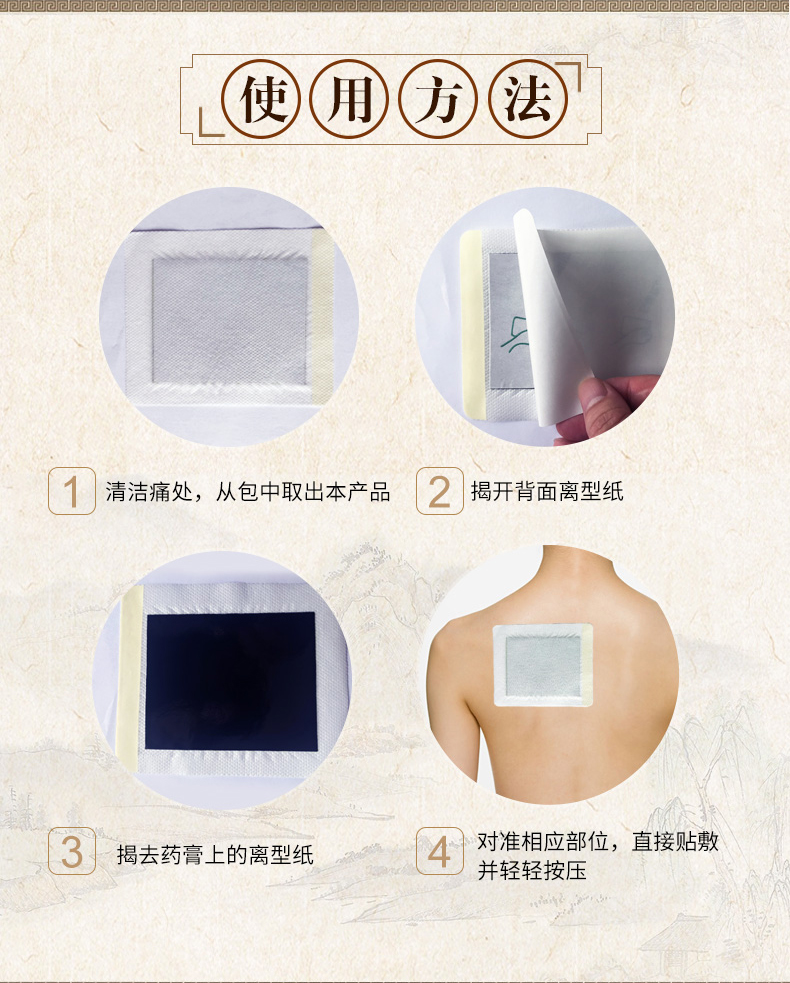 使用方法

1 清洁痛处，从包中取出本产品

2 揭开背面离型纸

3 揭去药膏上的离型纸

4 对准相应部位，直接贴敷并轻轻按压