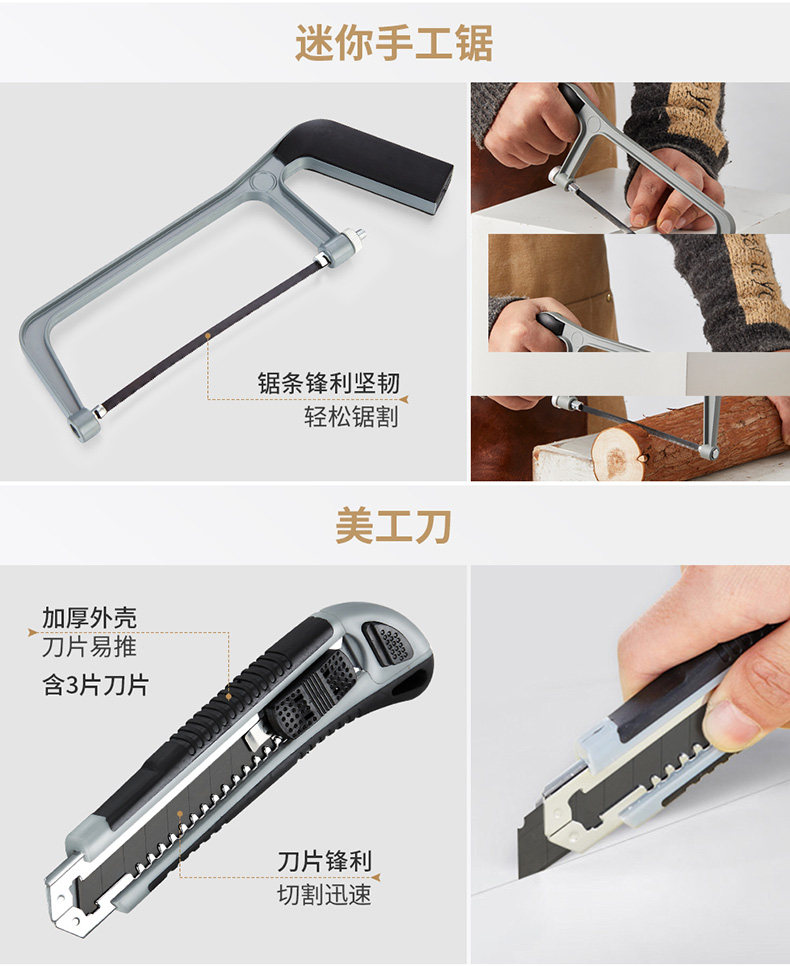 迷你手工锯

锯条锋利坚韧
轻松锯割

美工刀

加厚外壳
刀片易推
含3片刀片

刀片锋利
切割迅速