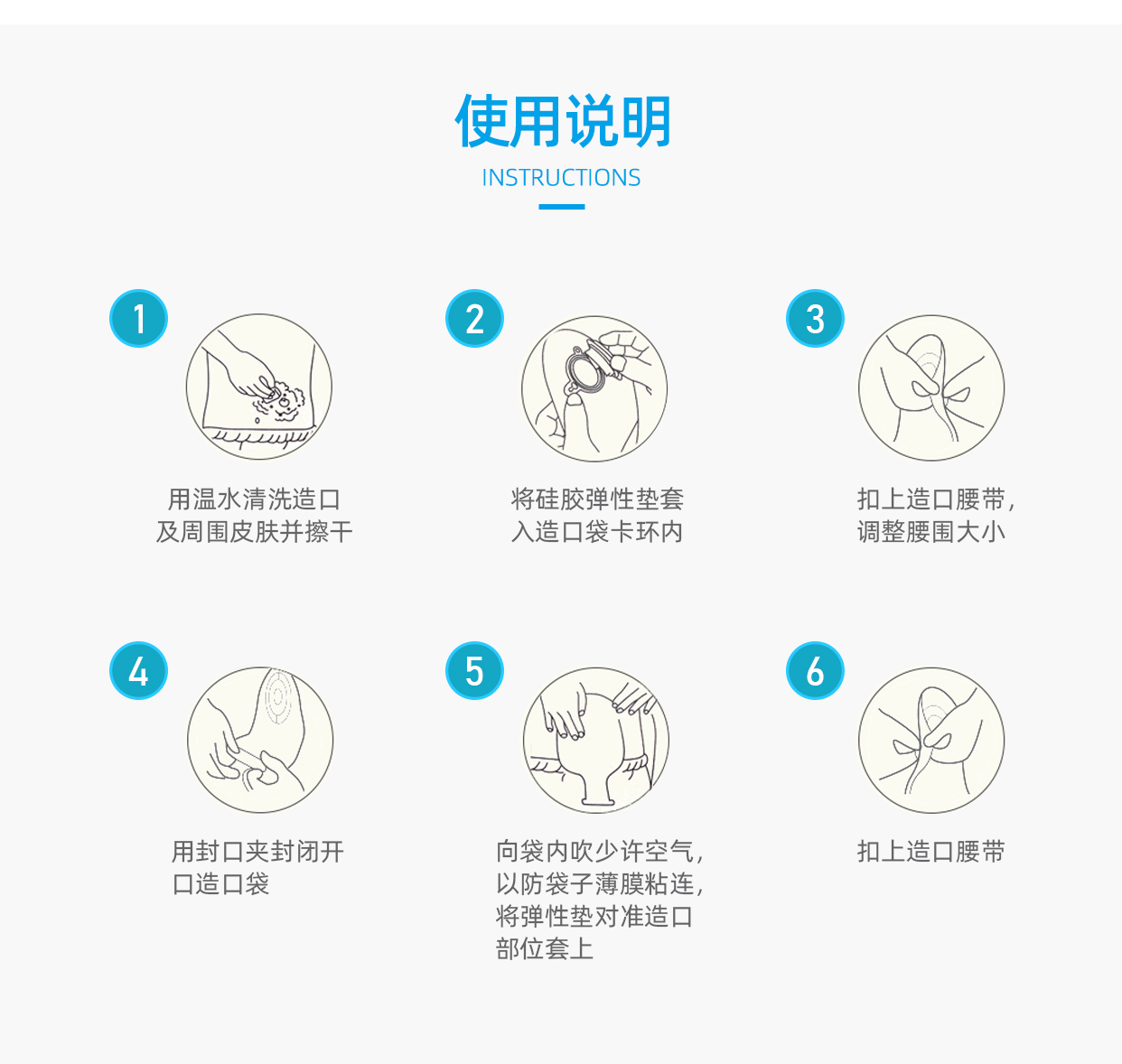 使用说明
INSTRUCTIONS

1

用温水清洗造口及周围皮肤并擦干

2

将硅胶弹性垫套入造口袋卡环内

3

扣上造口腰带，调整腰围大小

4

用封口夹封闭开口造口袋

5

向袋内吹少许空气，以防袋子薄膜粘连，将弹性垫对准造口部位套上

6

扣上造口腰带