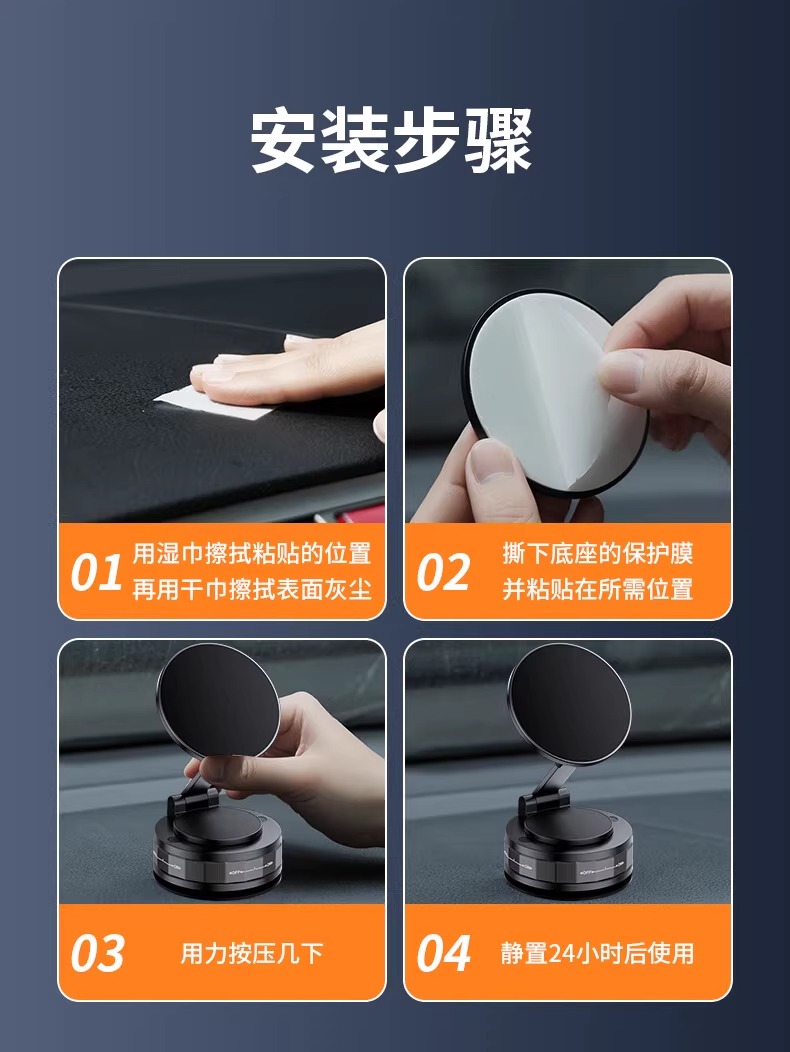 安装步骤

01 用湿巾擦拭粘贴的位置
再用干巾擦拭表面灰尘

02 撕下底座的保护膜
并粘贴在所需位置

03 用力按压几下

04 静置24小时后使用