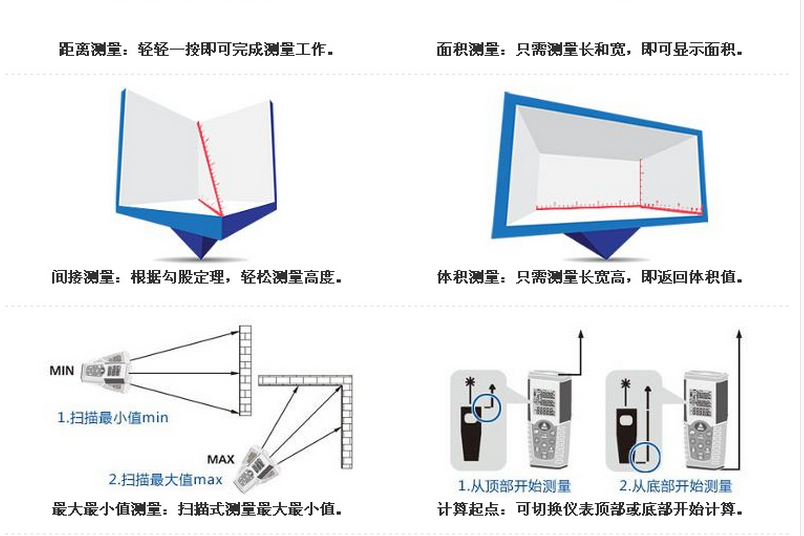 距离测量：轻轻一按即可完成测量工作。

面积测量：只需测量长和宽，即可显示面积。

间接测量：根据勾股定理，轻松测量高度。

体积测量：只需测量长宽高，即返回体积值。

MIN

1.扫描最小值min

MAX

2.扫描最大值max

最大最小值测量：扫描式测量最大最小值。

1.从顶部开始测量

2.从底部开始测量

计算起点：可切换仪表顶部或底部开始计算。