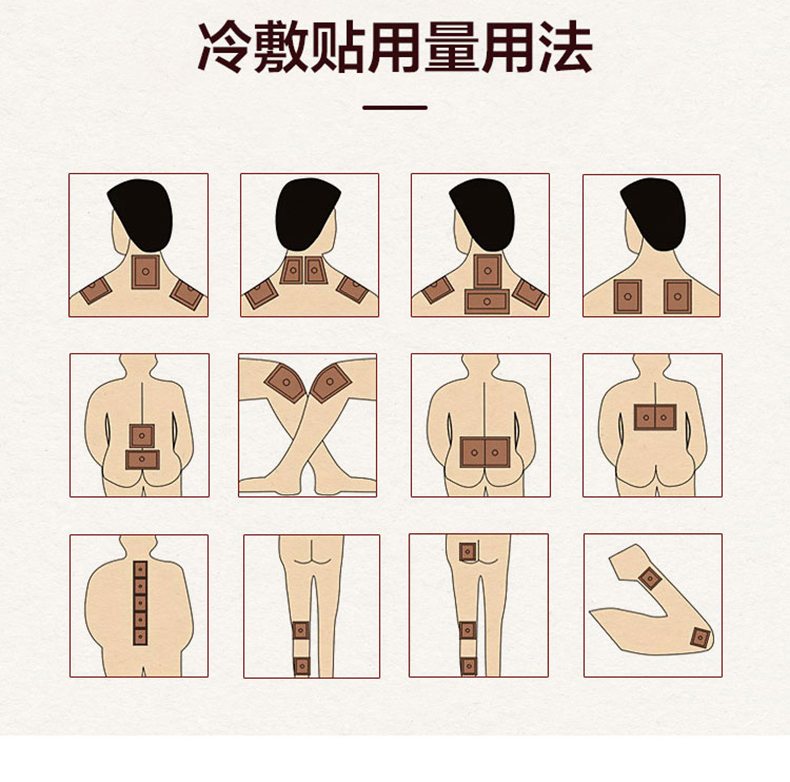 冷敷贴用量用法