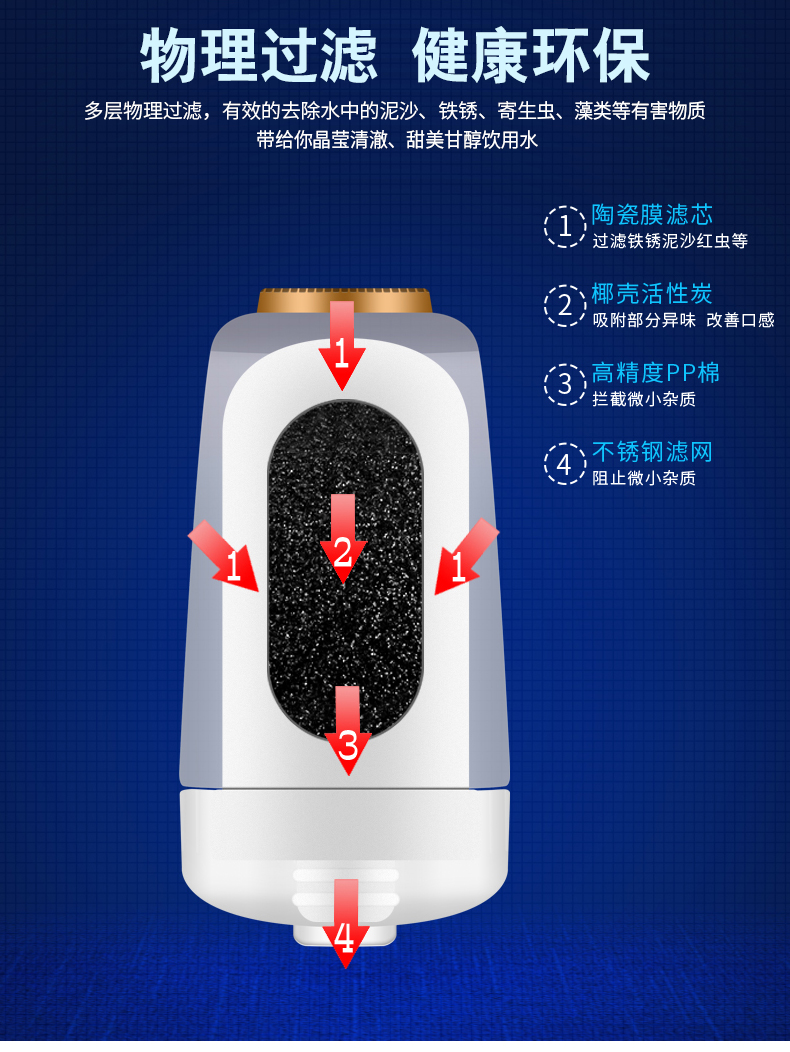 物理过滤 健康环保

多层物理过滤，有效的去除水中的泥沙、铁锈、寄生虫、藻类等有害物质
带给你晶莹清澈、甜美甘醇饮用水

1 陶瓷膜滤芯
过滤铁锈泥沙红虫等

2 椰壳活性炭
吸附部分异味 改善口感

3 高精度PP棉
拦截微小杂质

4 不锈钢滤网
阻止微小杂质

1

1

2

1

3

4