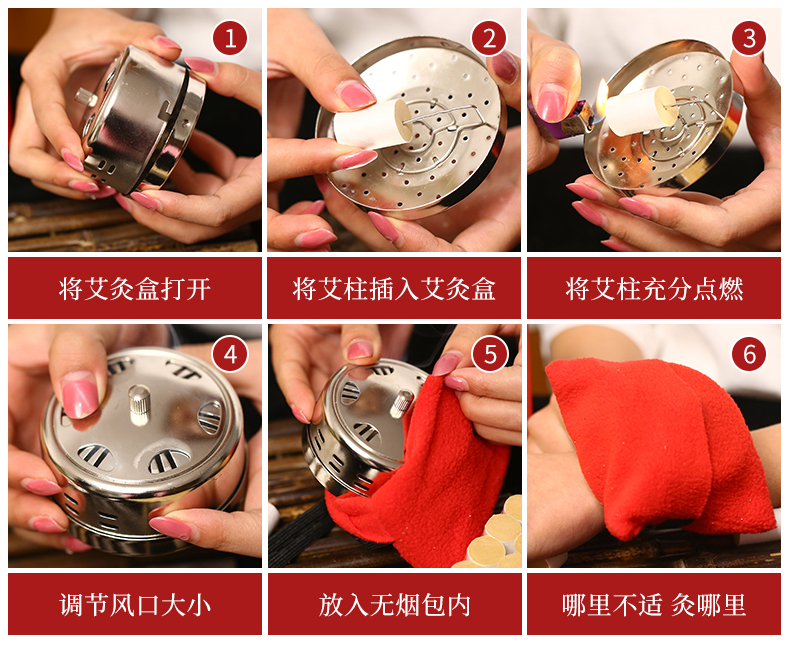 1

将艾灸盒打开

2

将艾柱插入艾灸盒

3

将艾柱充分点燃

4

调节风口大小

5

放入无烟包内

6

哪里不适 灸哪里