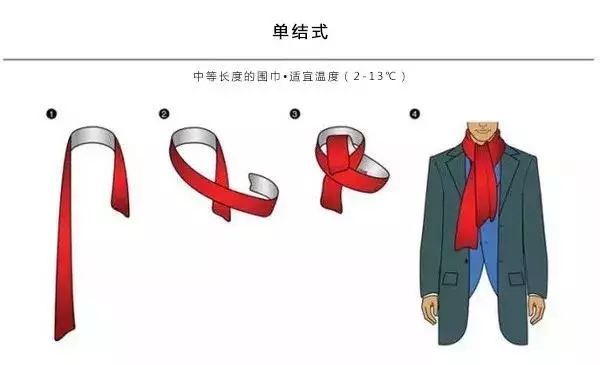 单结式

中等长度的围巾•适宜温度（2-13℃）

❶

❷

❸

❹