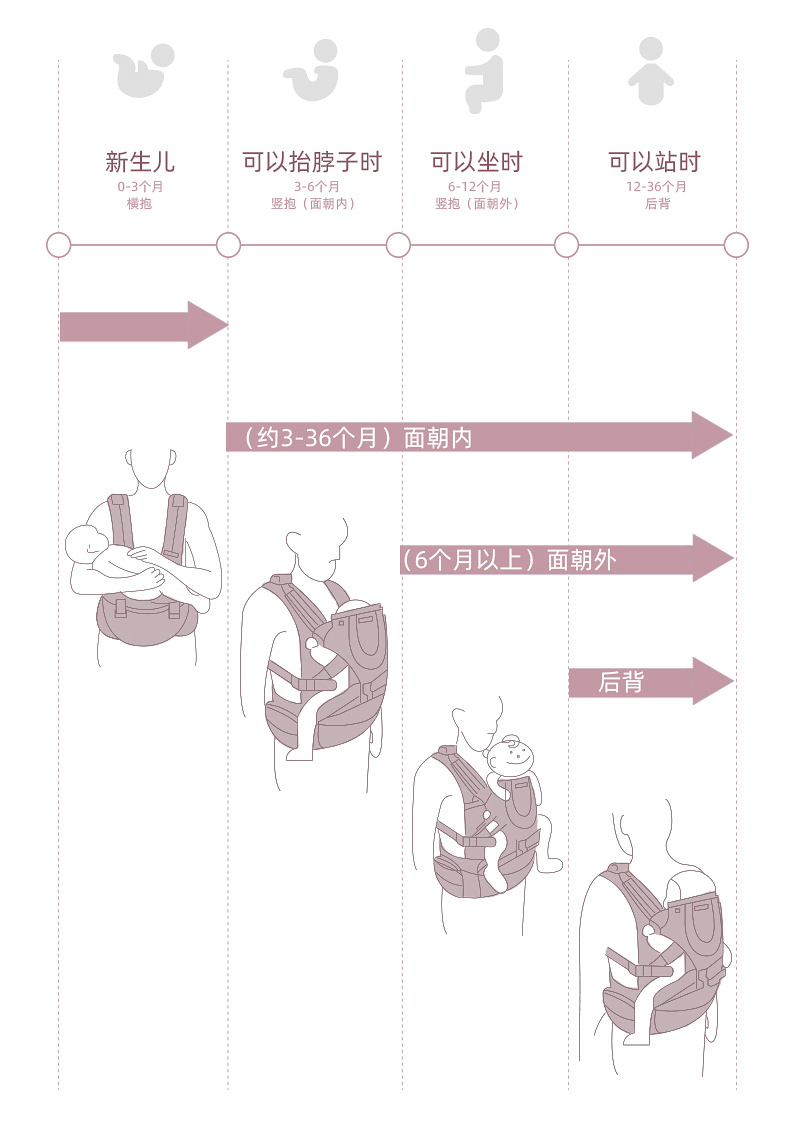 新生儿
0-3个月
横抱

可以抬脖子时
3-6个月
竖抱（面朝内）

可以坐时
6-12个月
竖抱（面朝外）

可以站时
12-36个月
后背

（约3-36个月）面朝内

（6个月以上）面朝外

后背