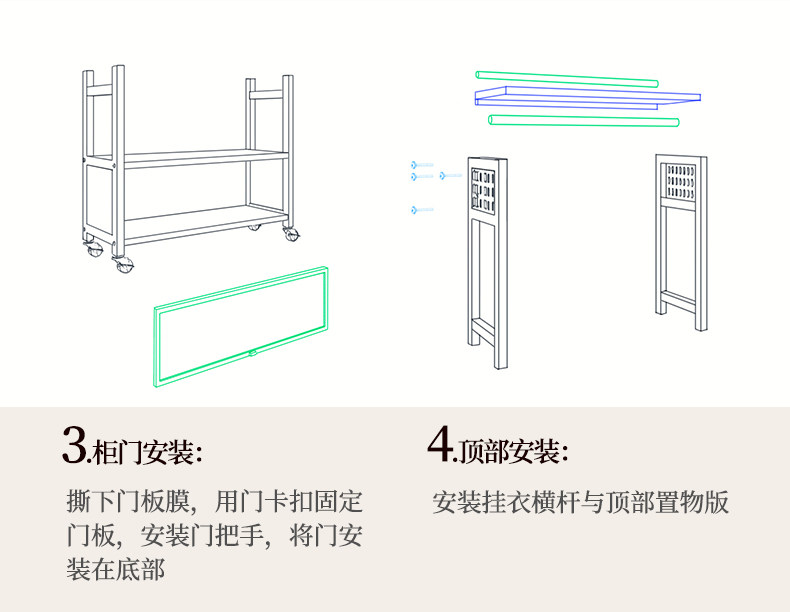 3.柜门安装:

撕下门板膜，用门卡扣固定门板，安装门把手，将门安装在底部

4.顶部安装:

安装挂衣横杆与顶部置物版