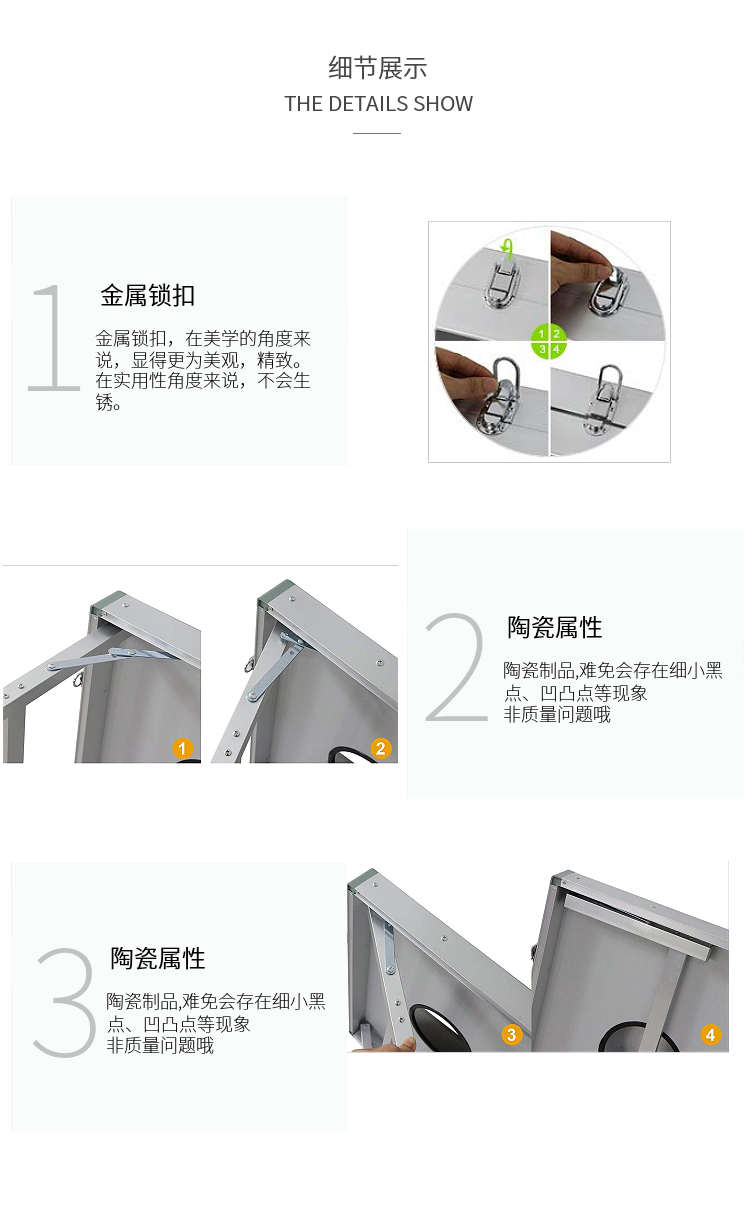 细节展示
THE DETAILS SHOW

1
金属锁扣
金属锁扣，在美学的角度来说，显得更为美观，精致。在实用性角度来说，不会生锈。

1 2
3 4

1
2

2
陶瓷属性
陶瓷制品,难免会存在细小黑点、凹凸点等现象
非质量问题哦

3
陶瓷属性
陶瓷制品,难免会存在细小黑点、凹凸点等现象
非质量问题哦

3
4