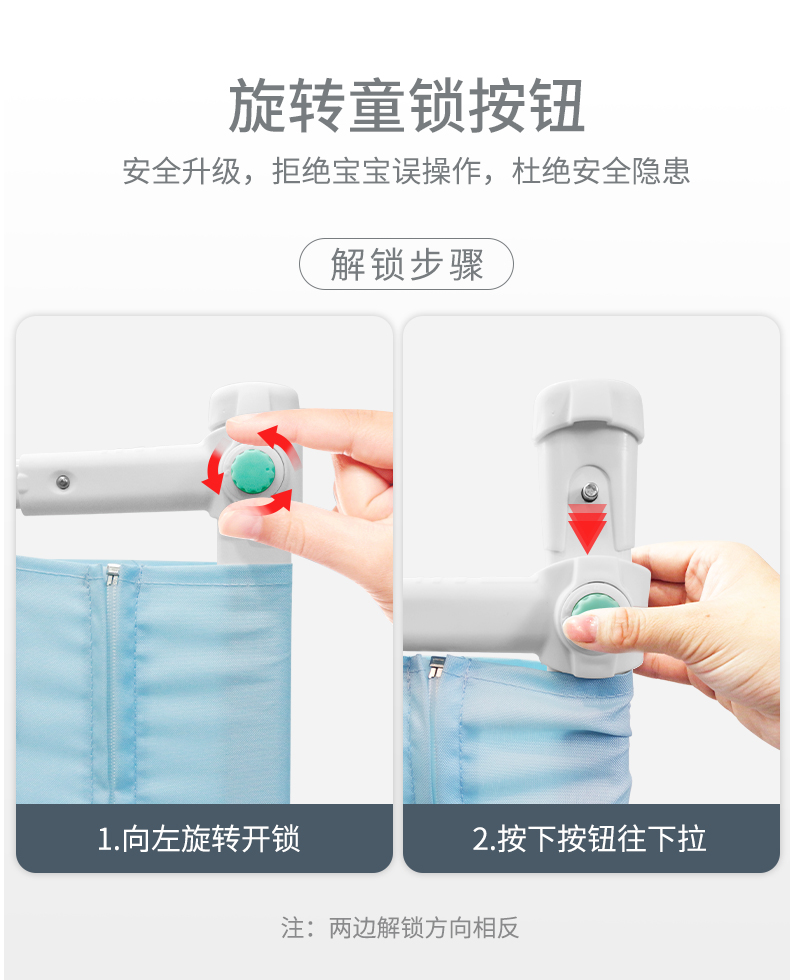 旋转童锁按钮

安全升级，拒绝宝宝误操作，杜绝安全隐患

解锁步骤

1.向左旋转开锁

2.按下按钮往下拉

注：两边解锁方向相反