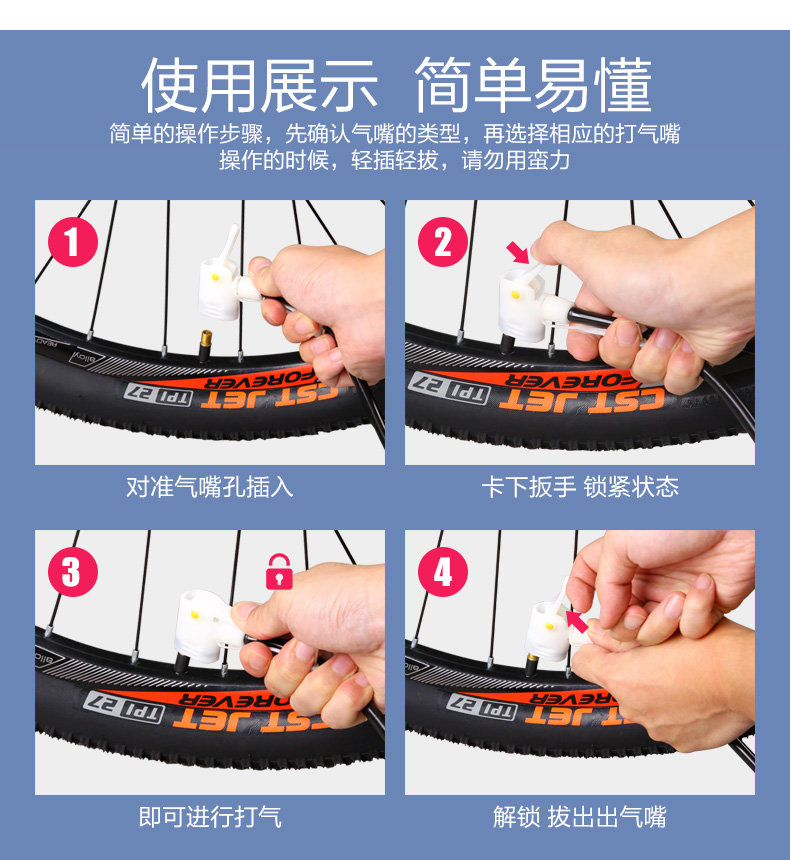 使用展示 简单易懂

简单的操作步骤，先确认气嘴的类型，再选择相应的打气嘴
操作的时候，轻插轻拔，请勿用蛮力

1

FOREVER
CST JET
TPI 27

对准气嘴孔插入

2

FOREVER
CST JET
TPI 27

卡下扳手 锁紧状态

3

FOREVER
CST JET
TPI 27

即可进行打气

4

FOREVER
CST JET
TPI 27

解锁 拔出出气嘴