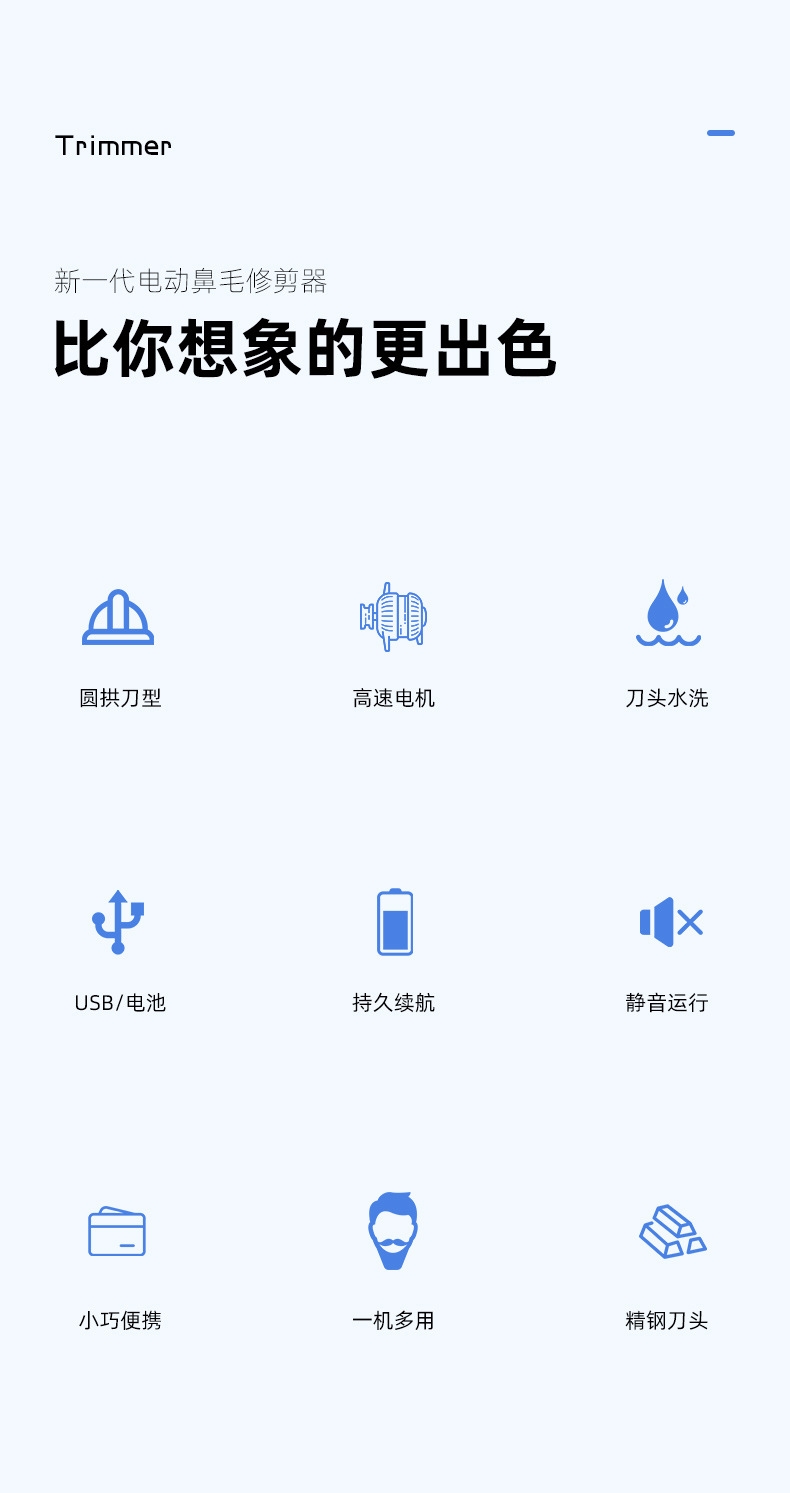 Trimmer

新一代电动鼻毛修剪器

比你想象的更出色

圆拱刀型

高速电机

刀头水洗

USB/电池

持久续航

静音运行

小巧便携

一机多用

精钢刀头