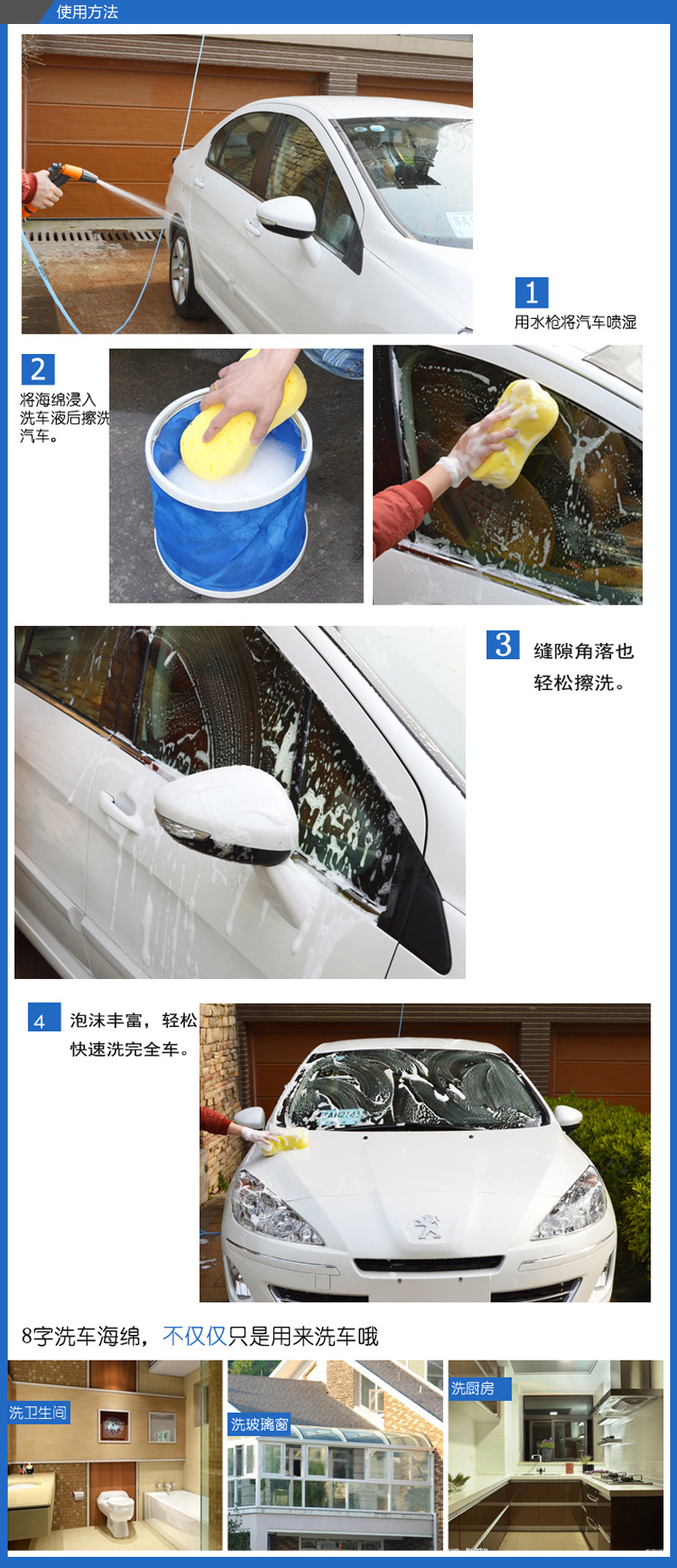 使用方法

1
用水枪将汽车喷湿

2
将海绵浸入洗车液后擦洗汽车。

3
缝隙角落也轻松擦洗。

4
泡沫丰富，轻松快速洗完全车。

8字洗车海绵，不仅仅只是用来洗车哦

洗卫生间

洗玻璃窗

洗厨房