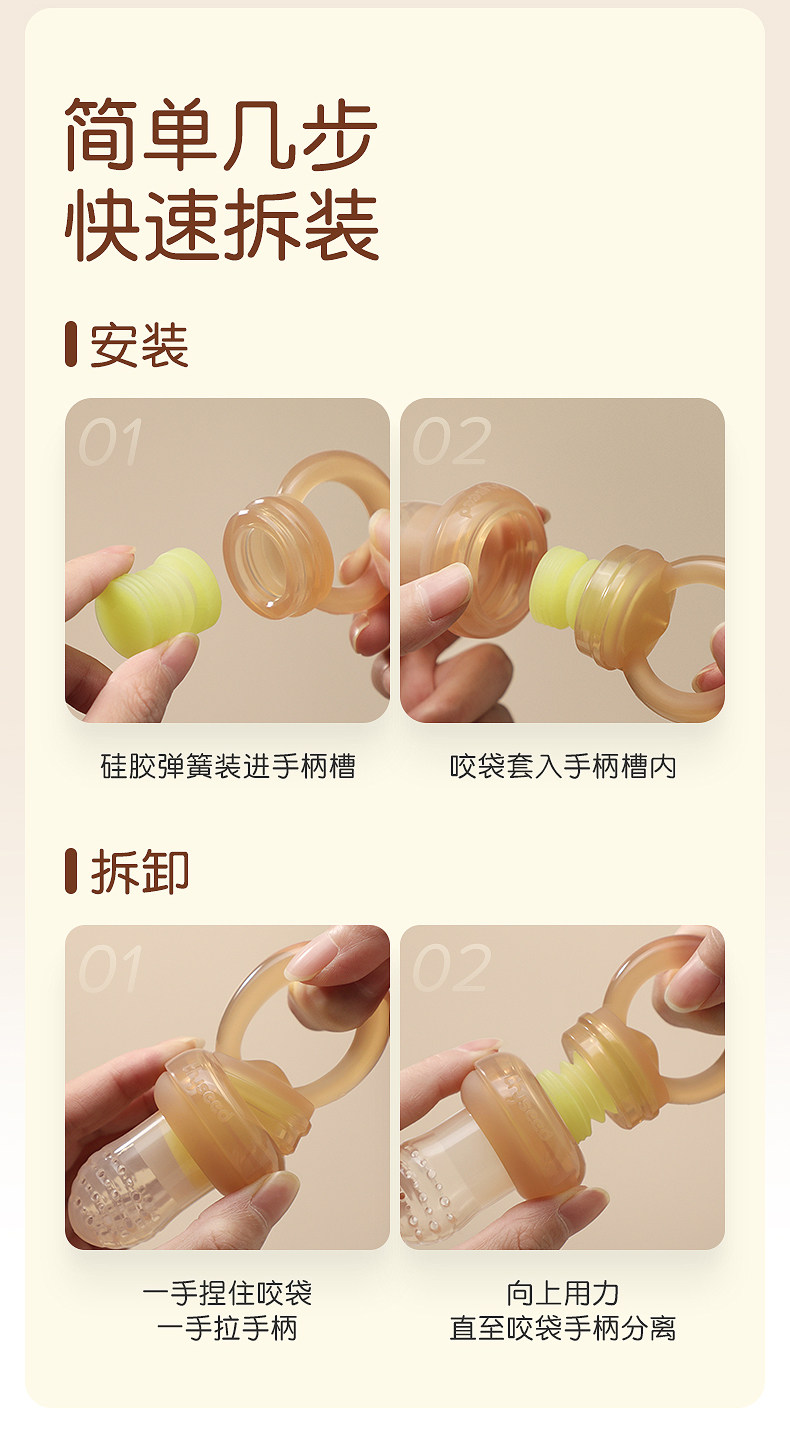 简单几步
快速拆装

安装

01

02

硅胶弹簧装进手柄槽

咬袋套入手柄槽内

拆卸

01

02

一手捏住咬袋
一手拉手柄

向上用力
直至咬袋手柄分离