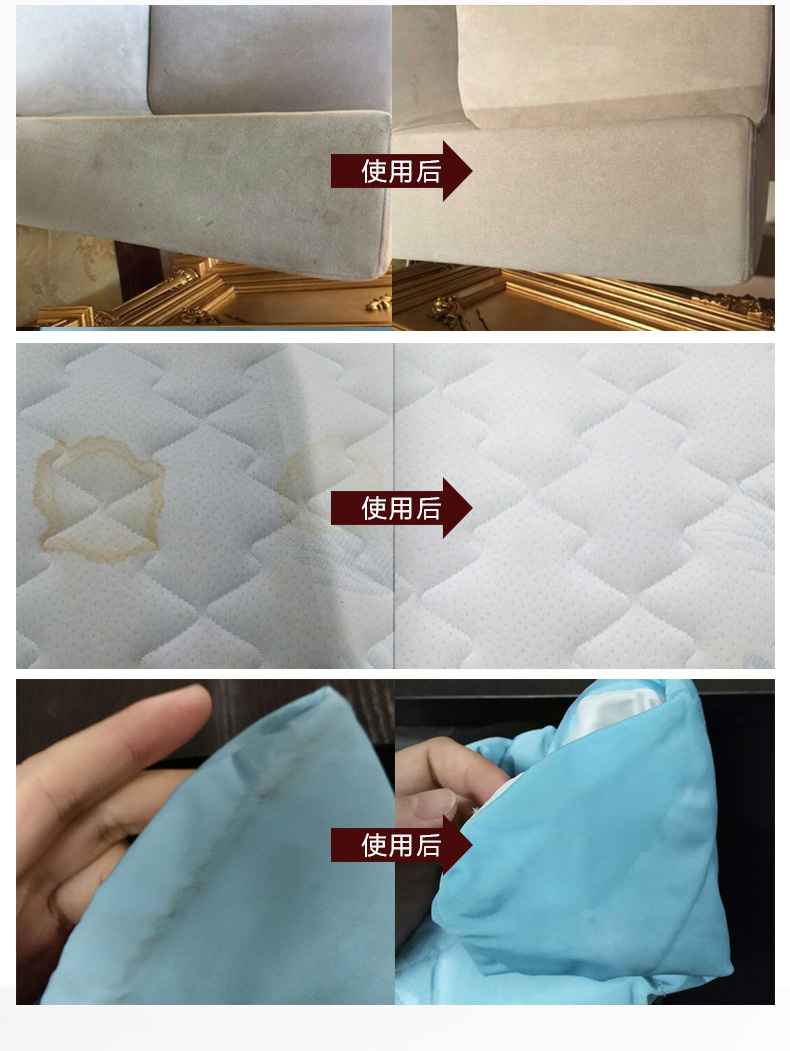 使用后

使用后

使用后