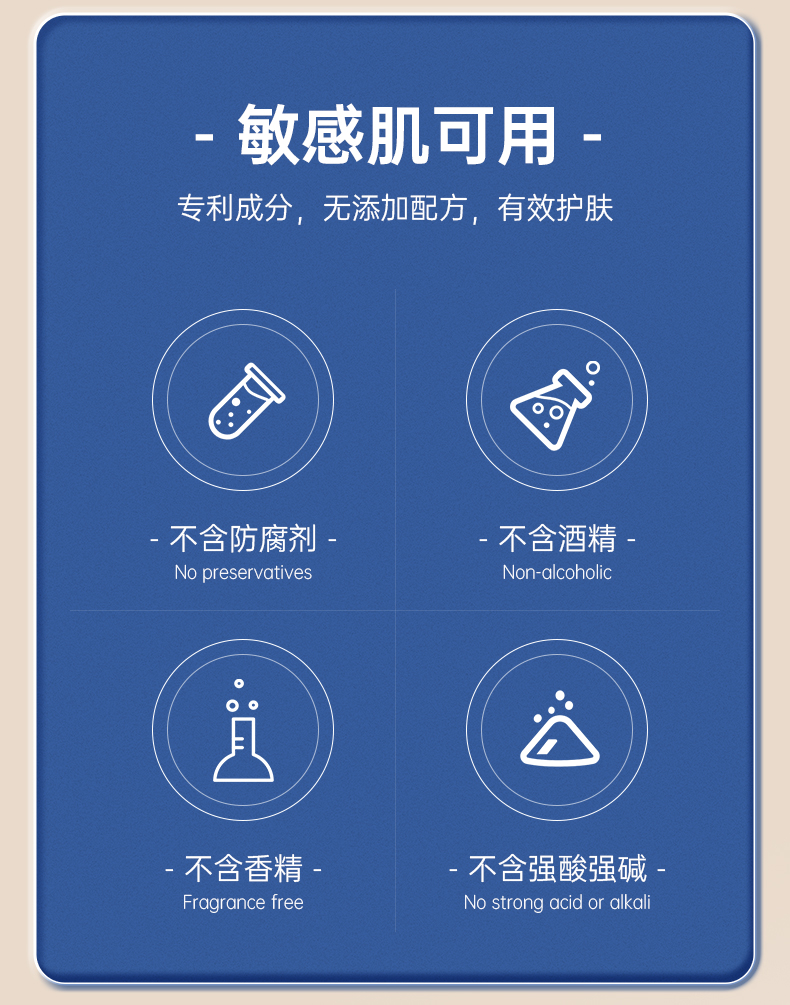 - 敏感肌可用 -

专利成分，无添加配方，有效护肤

- 不含防腐剂 -
No preservatives

- 不含酒精 -
Non-alcoholic

- 不含香精 -
Fragrance free

- 不含强酸强碱 -
No strong acid or alkali