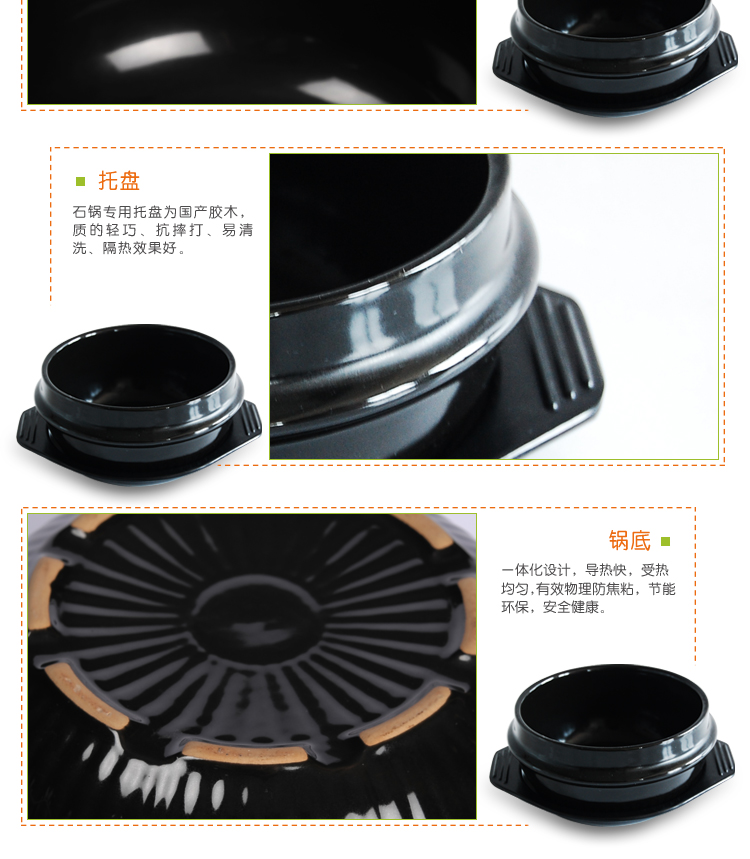 托盘

石锅专用托盘为国产胶木，质的轻巧、抗摔打、易清洗、隔热效果好。

锅底

一体化设计，导热快，受热均匀,有效物理防焦粘，节能环保，安全健康。