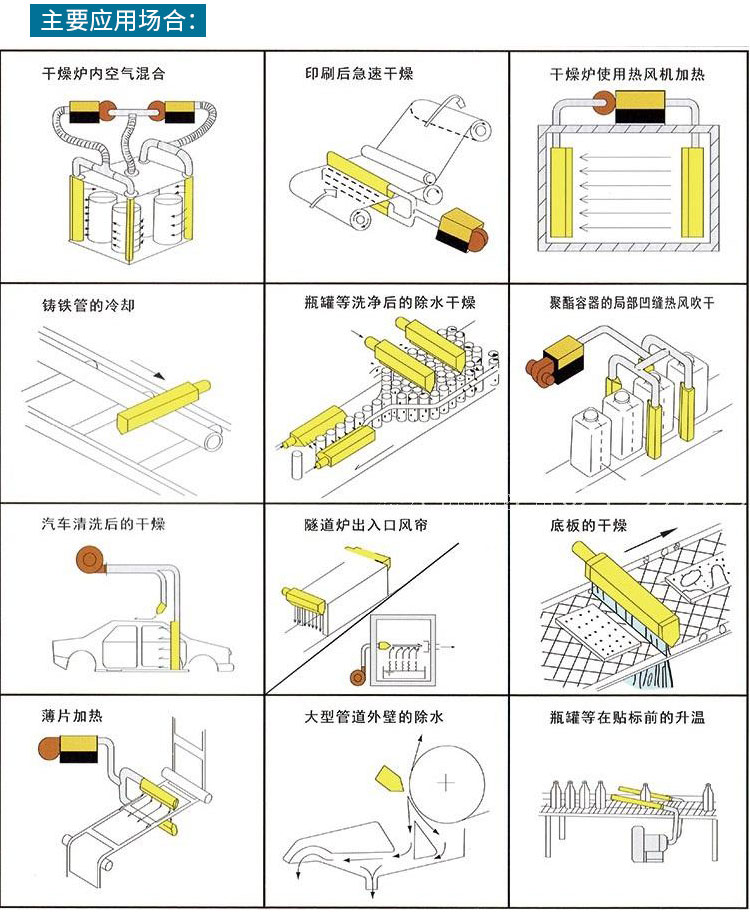 主要应用场合:

干燥炉内空气混合

印刷后急速干燥

干燥炉使用热风机加热

铸铁管的冷却

瓶罐等洗净后的除水干燥

聚酯容器的局部凹缝热风吹干

汽车清洗后的干燥

隧道炉出入口风帘

底板的干燥

薄片加热

大型管道外壁的除水

瓶罐等在贴标前的升温