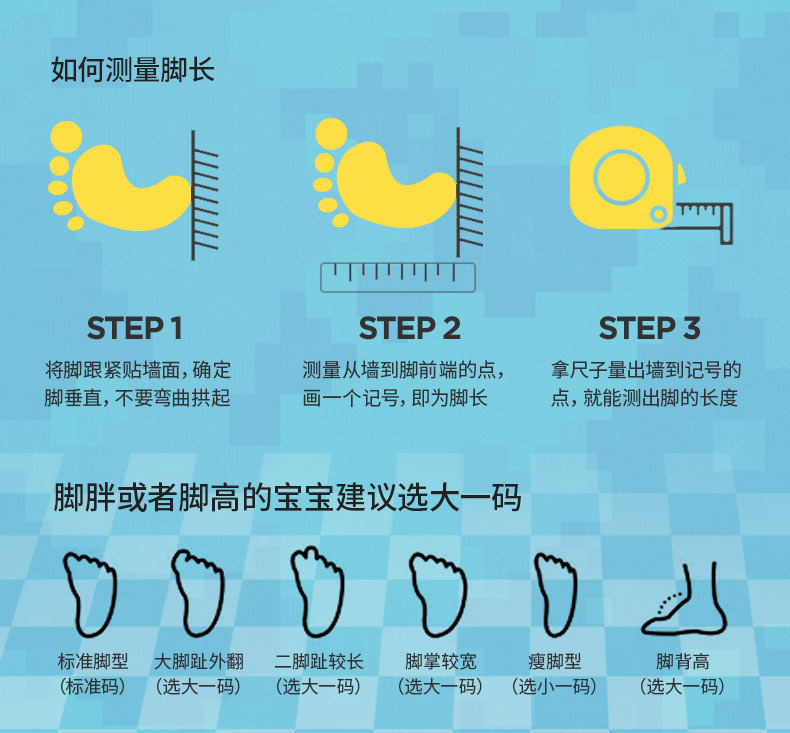 如何测量脚长

STEP 1
将脚跟紧贴墙面，确定脚垂直，不要弯曲拱起

STEP 2
测量从墙到脚前端的点，画一个记号，即为脚长

STEP 3
拿尺子量出墙到记号的点，就能测出脚的长度

脚胖或者脚高的宝宝建议选大一码

标准脚型
（标准码）

大脚趾外翻
（选大一码）

二脚趾较长
（选大一码）

脚掌较宽
（选大一码）

瘦脚型
（选小一码）

脚背高
（选大一码）