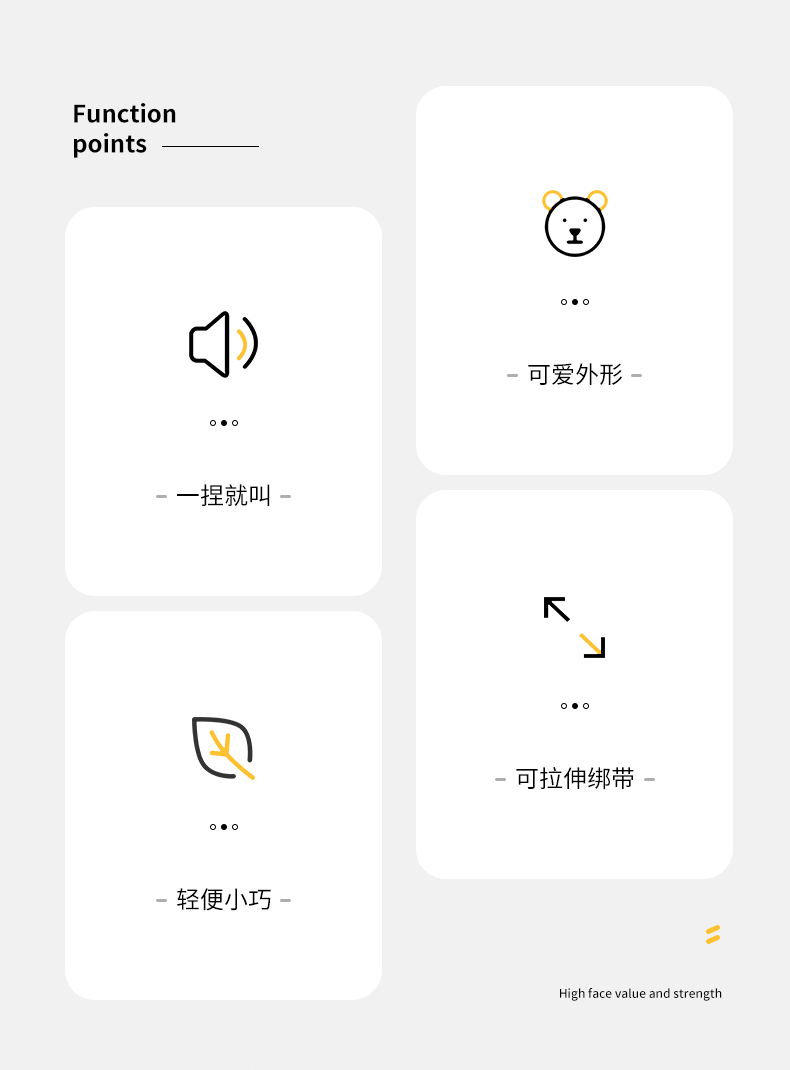 Function
points

- 一捏就叫 -

- 轻便小巧 -

- 可爱外形 -

- 可拉伸绑带 -

High face value and strength