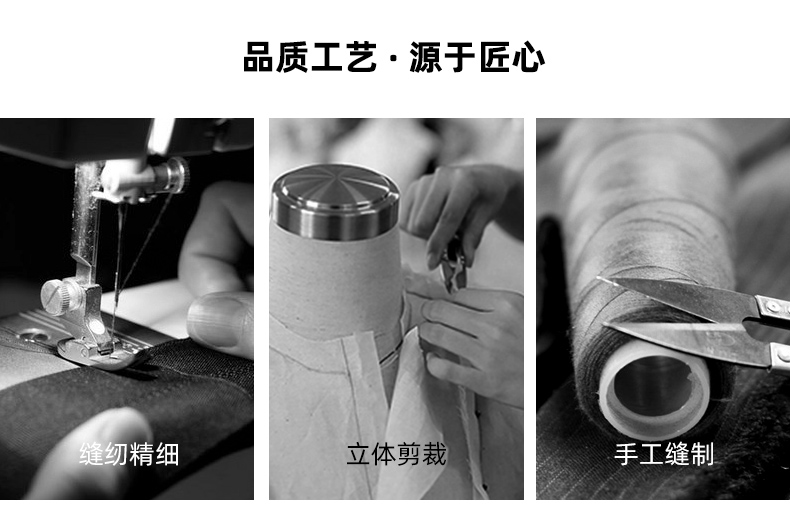 品质工艺 · 源于匠心

缝纫精细

立体剪裁

手工缝制