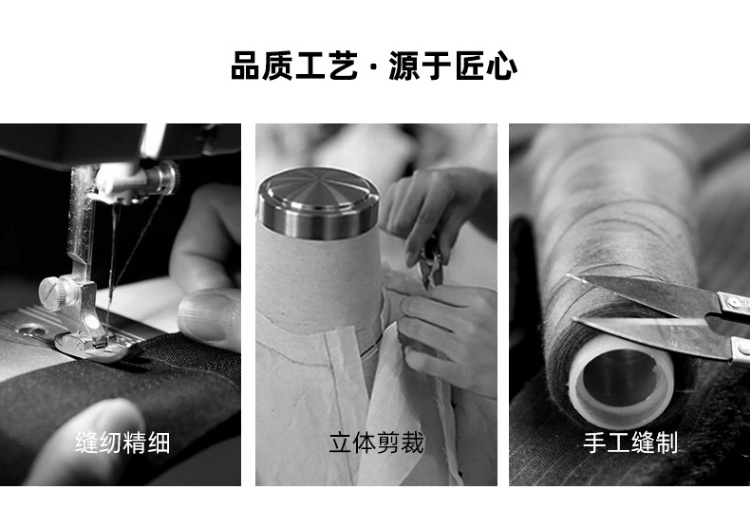 品质工艺 · 源于匠心

缝纫精细

立体剪裁

手工缝制