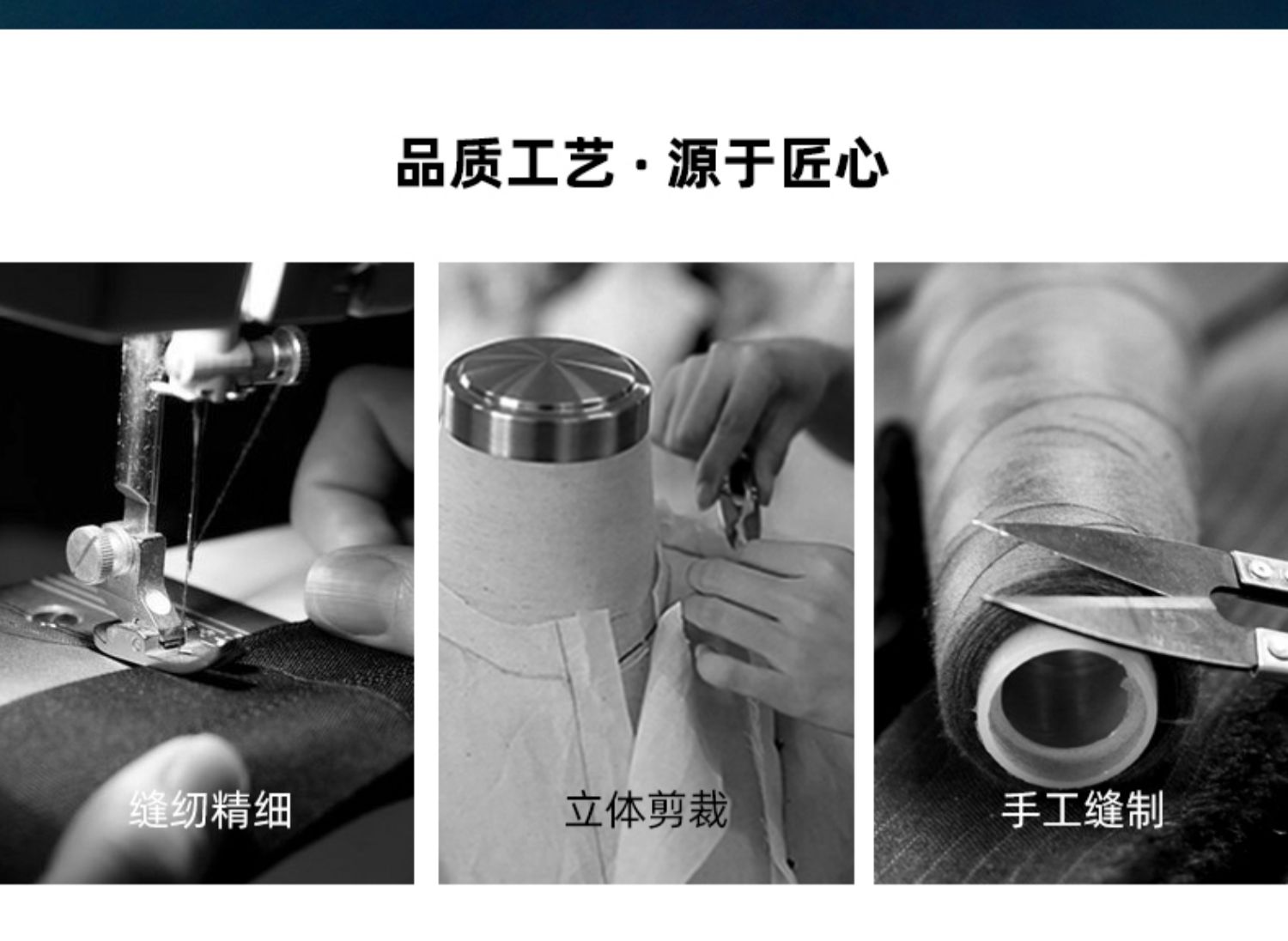 品质工艺 · 源于匠心

缝纫精细

立体剪裁

手工缝制