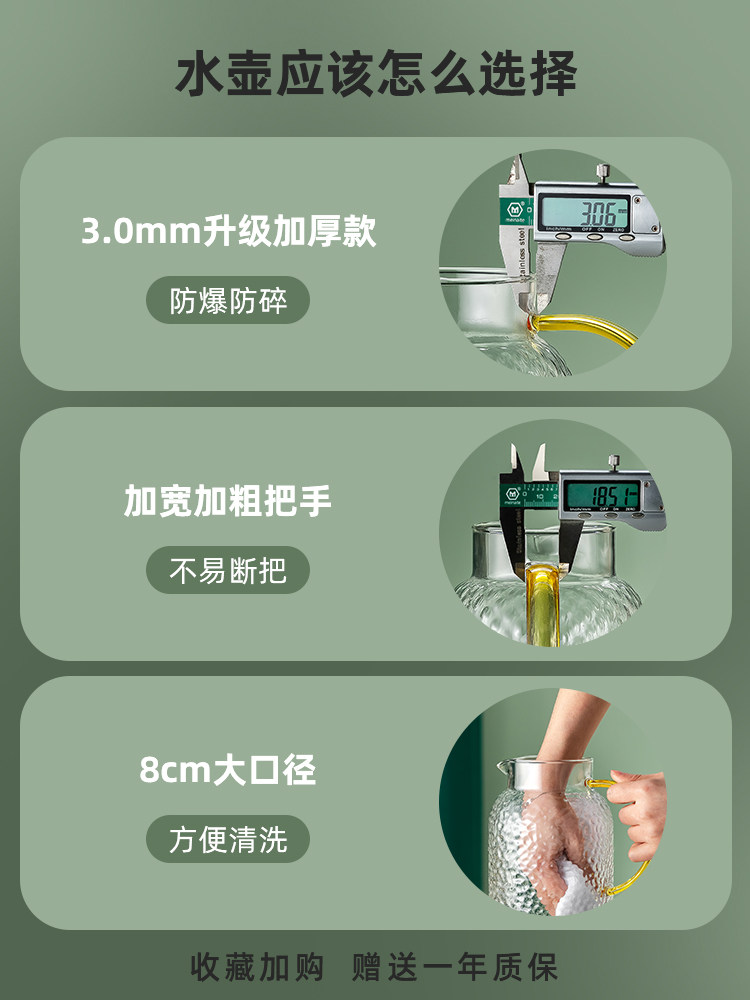 水壶应该怎么选择

3.0mm升级加厚款

防爆防碎

3.06

加宽加粗把手

不易断把

18.51

8cm大口径

方便清洗

收藏加购 赠送一年质保