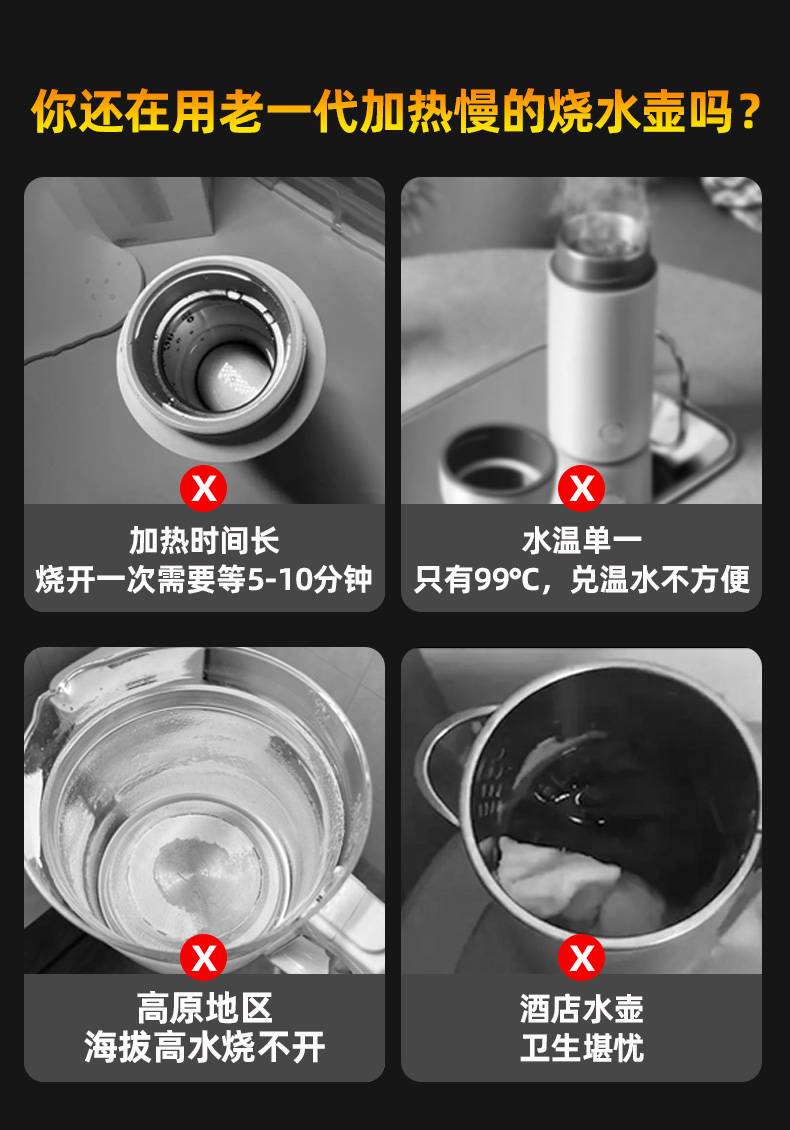 你还在用老一代加热慢的烧水壶吗？

X
加热时间长
烧开一次需要等5-10分钟

X
水温单一
只有99℃，兑温水不方便

X
高原地区
海拔高水烧不开

X
酒店水壶
卫生堪忧